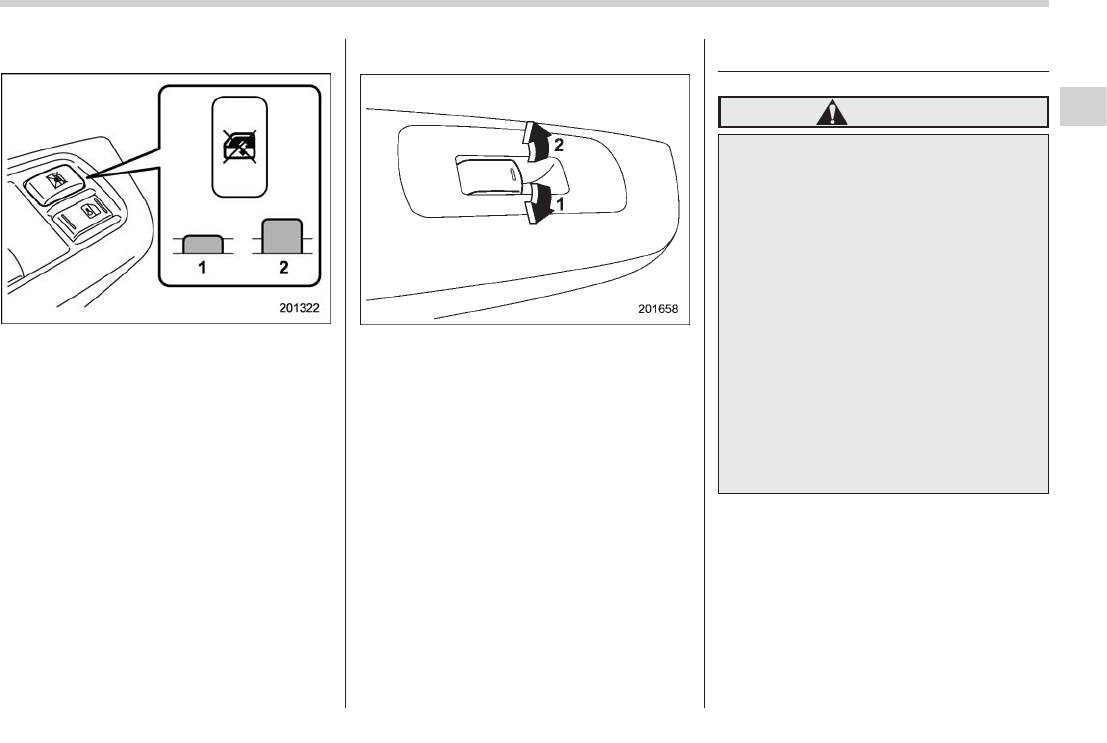 1

2

201322

2

1

201658