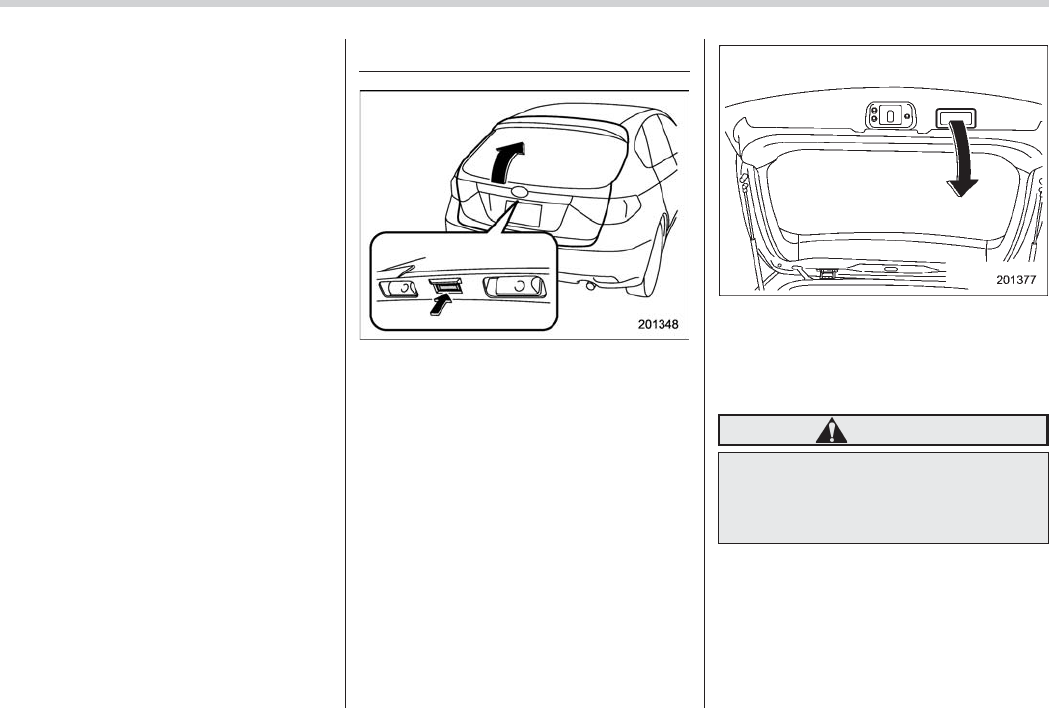 201348

201377