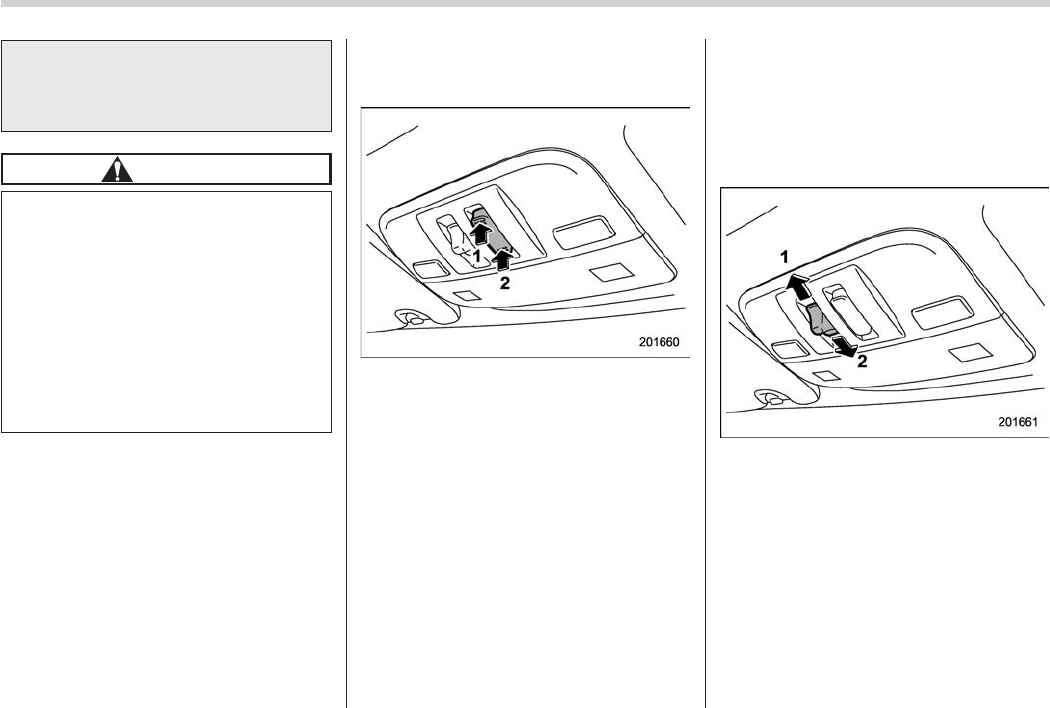 1
2
201660

1
2
201661