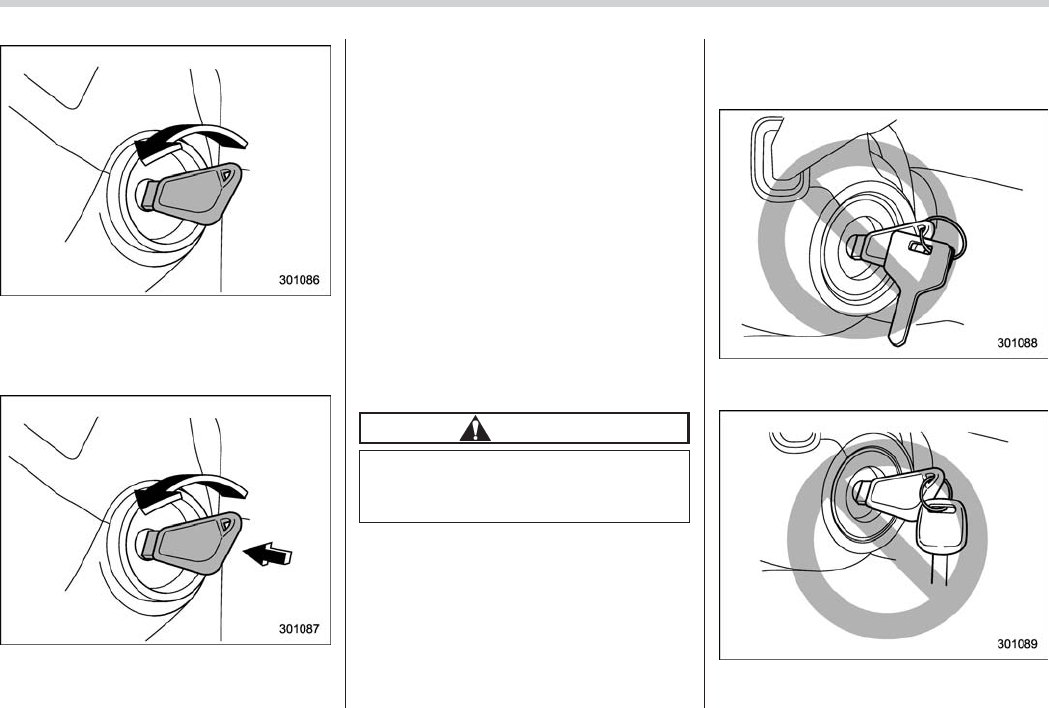 301086

301087

301088

301089