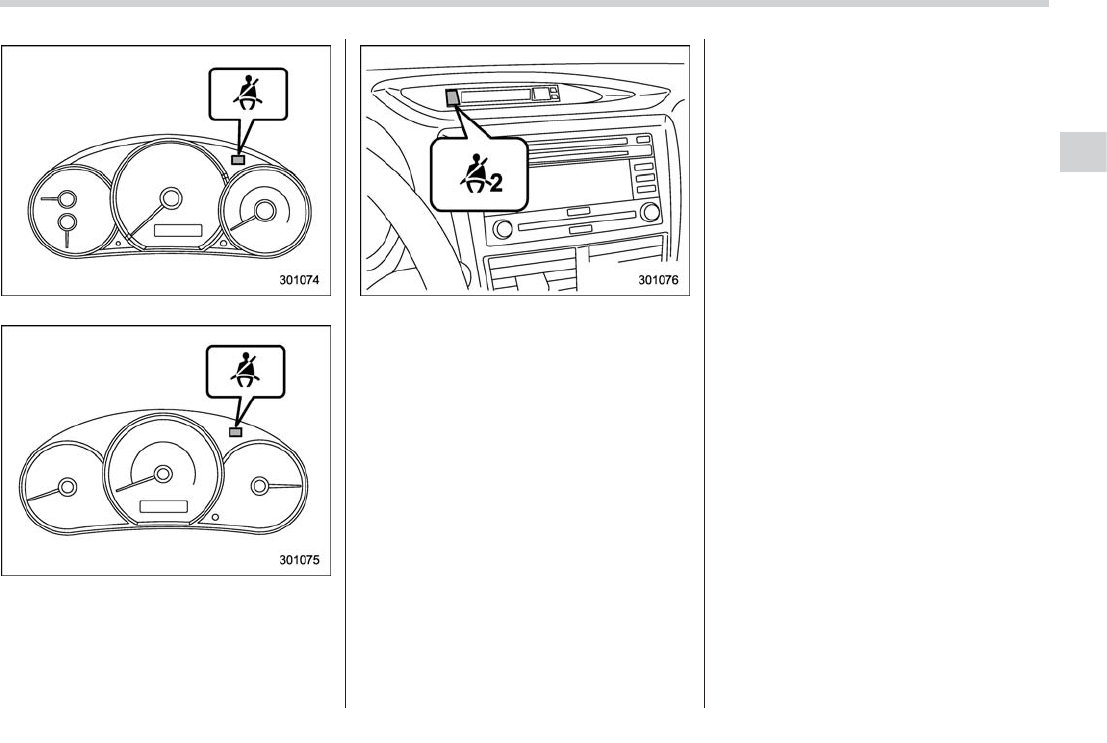 301074

301075

2

301076