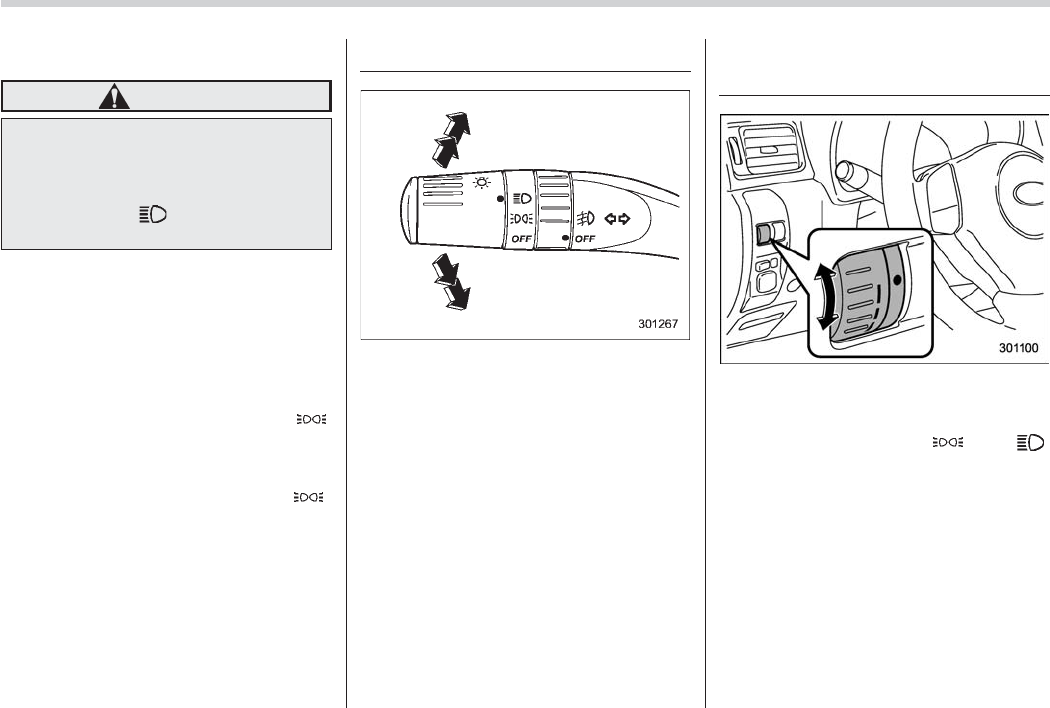 OFF

OFF

301267

301100