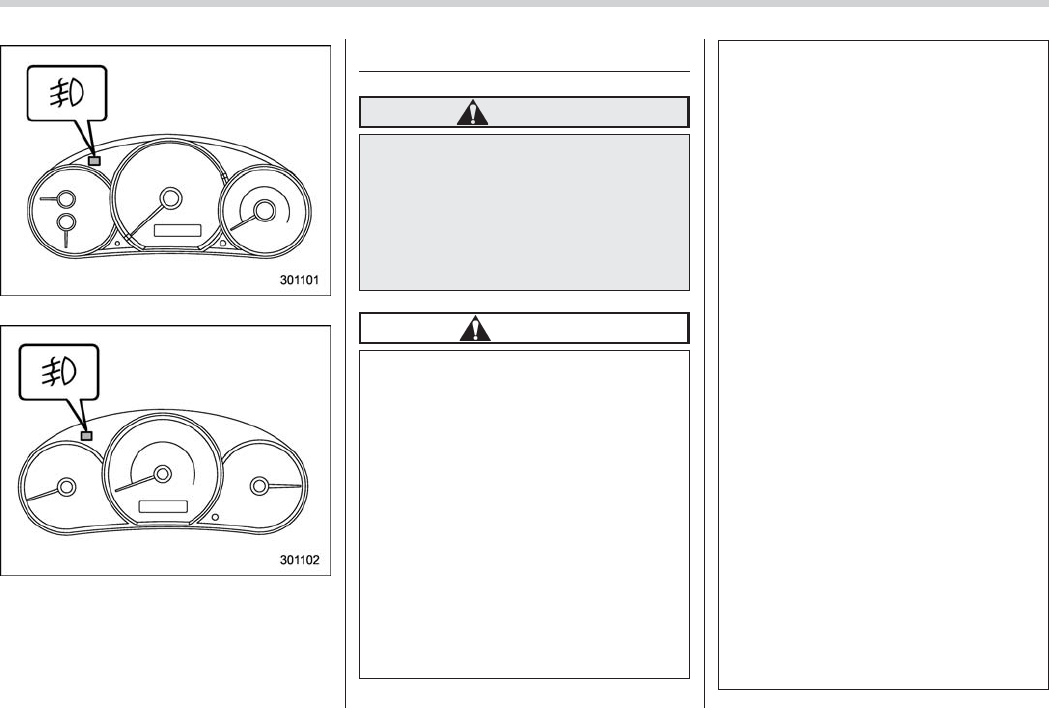 301101

301102