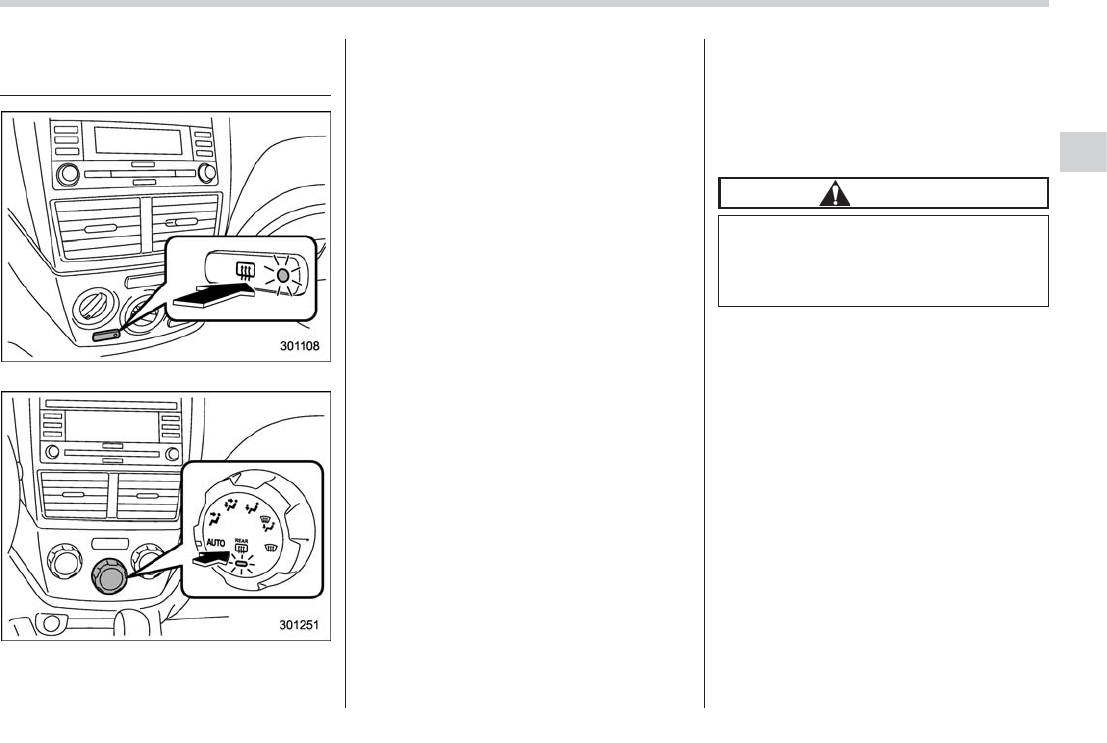 301108

AUTO
REAR
301251