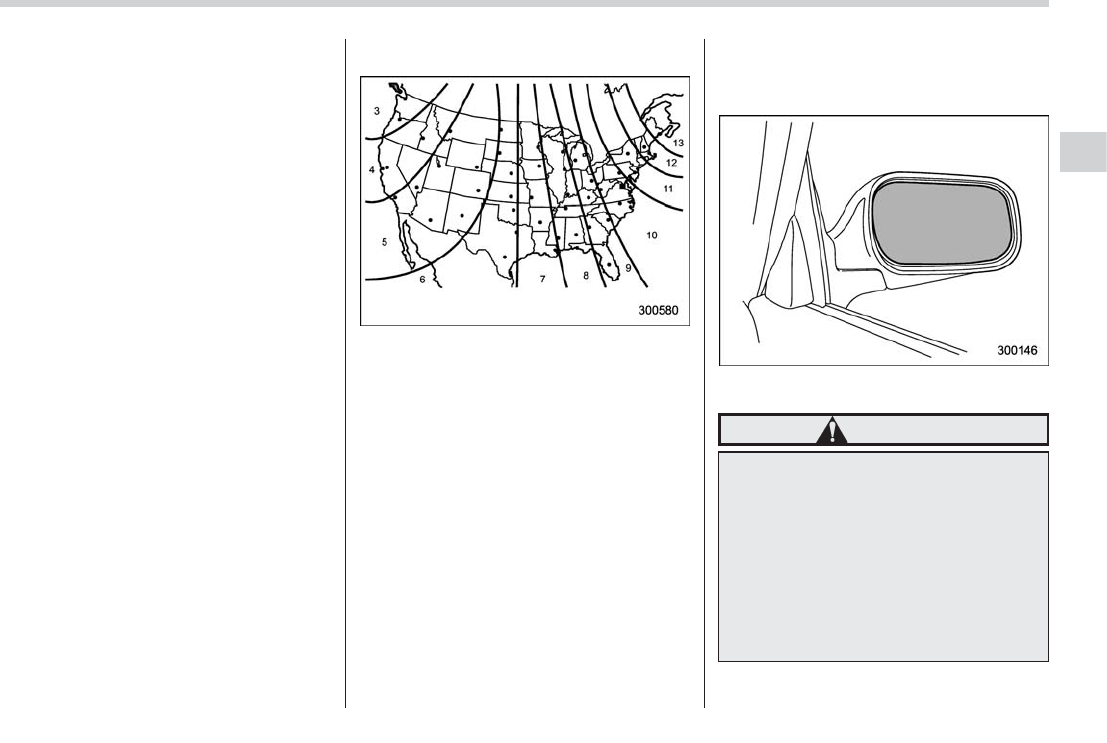 3
4
5
6
7
8
9
10
11
12
13
300580

300146