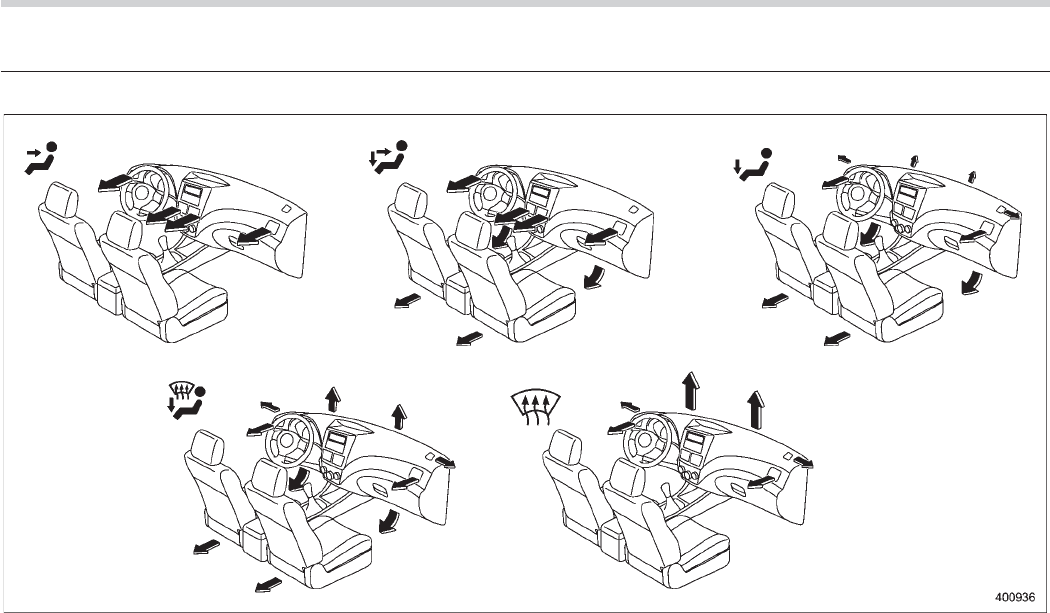 400936