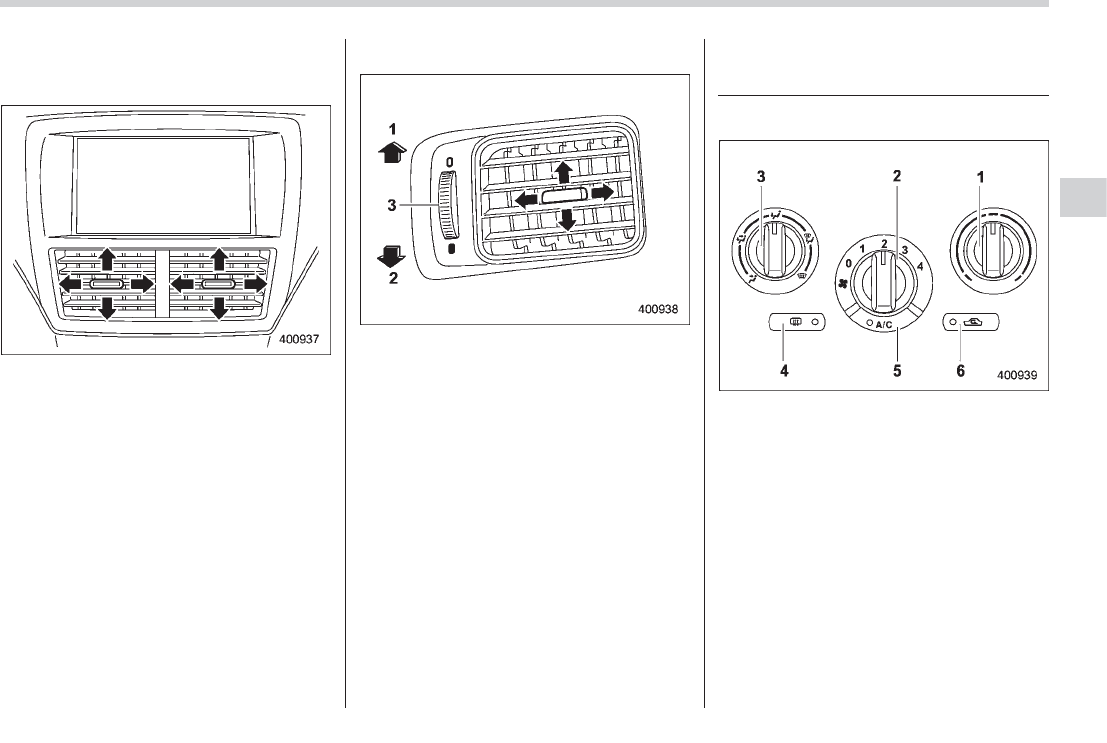 400937

1
0
3
2
400938

3
2
1
0
1
2
3
4
A/C
4
5
6
400939