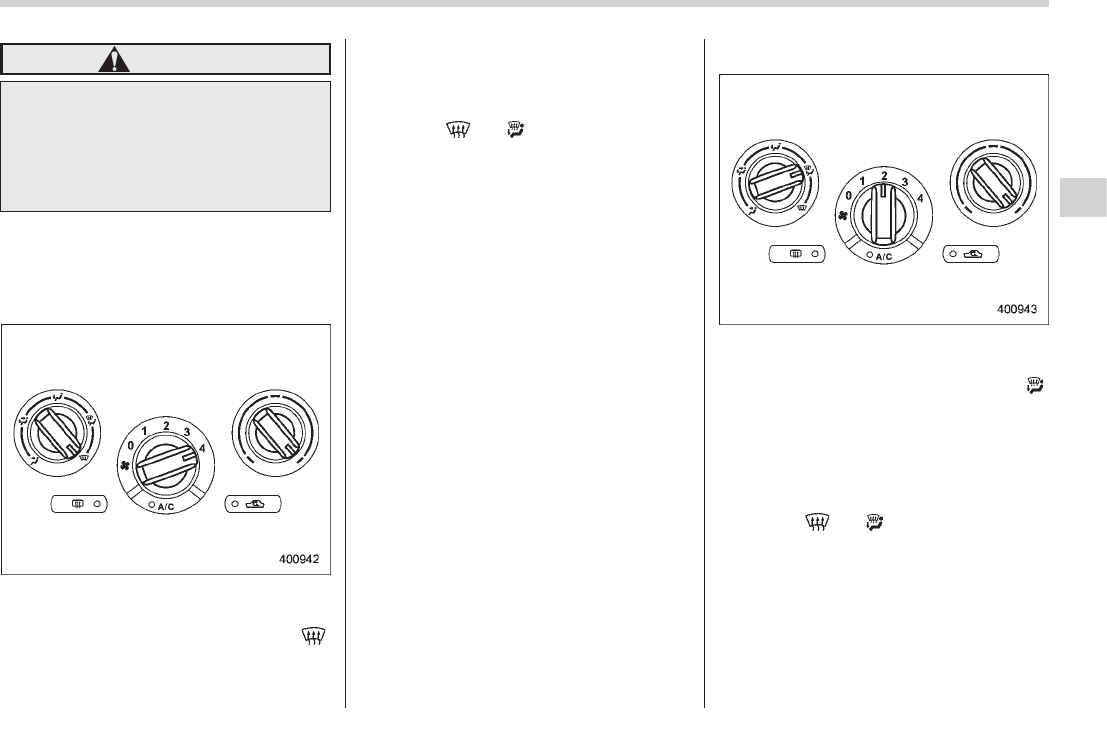 0 1 2 3 4

A/C

400942

0 1 2 3 4

A/C

400943