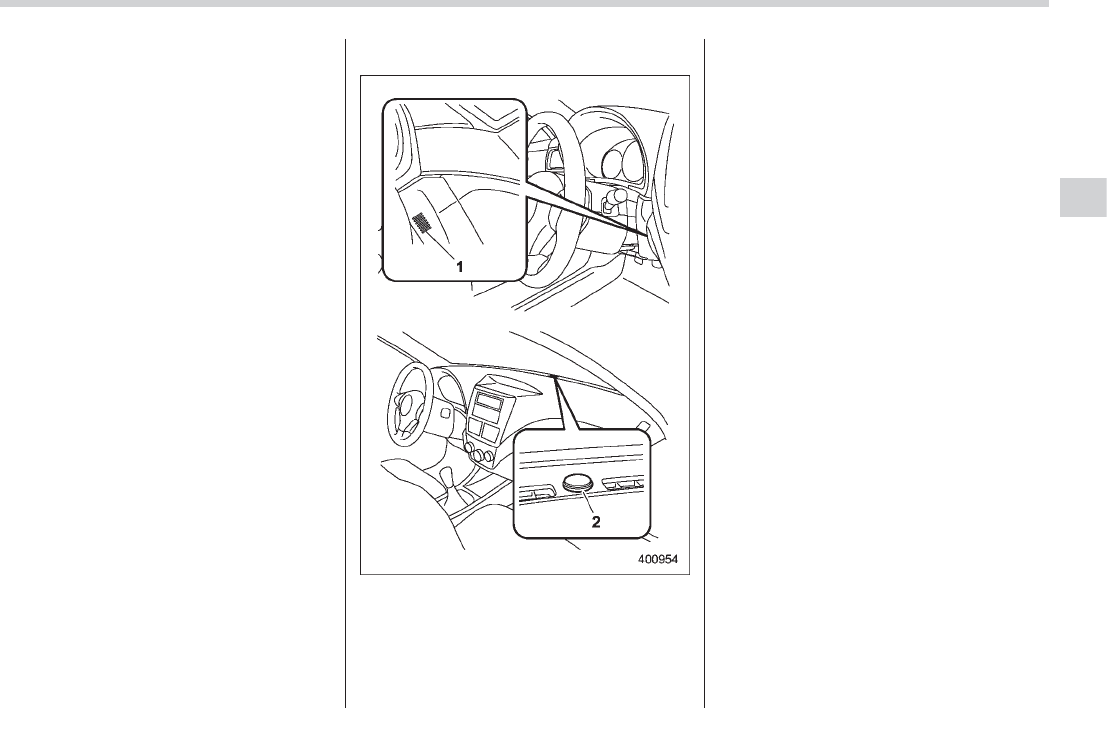 1

2

400954