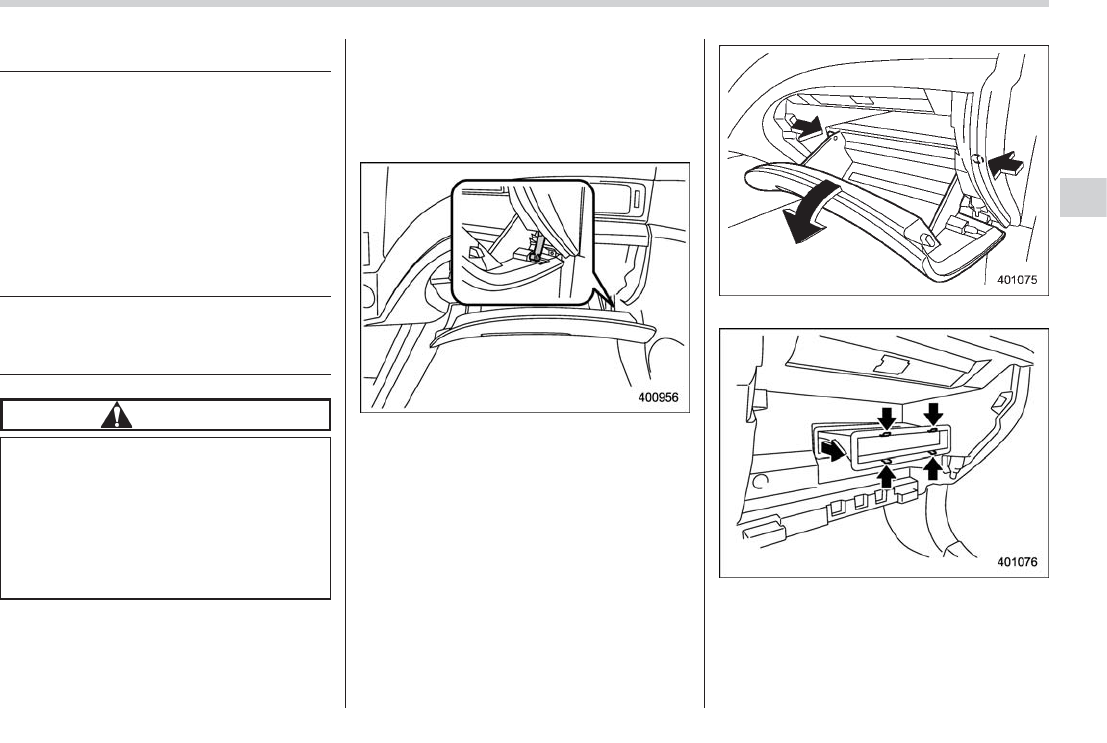 400956

401075

401076