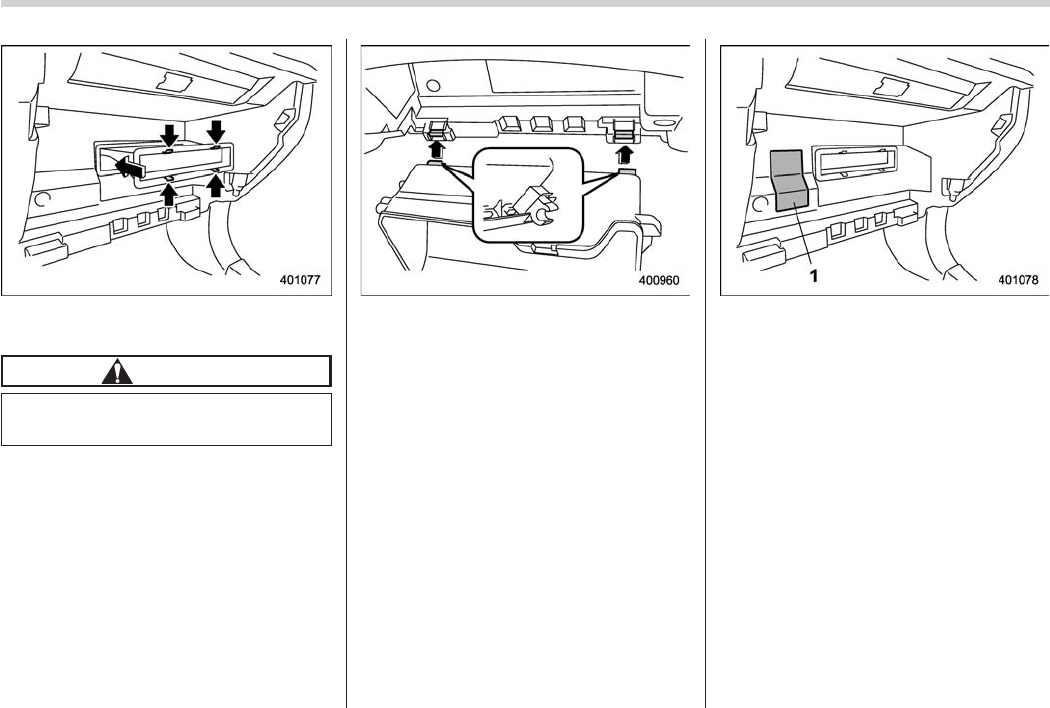 401077

400960

1

401078