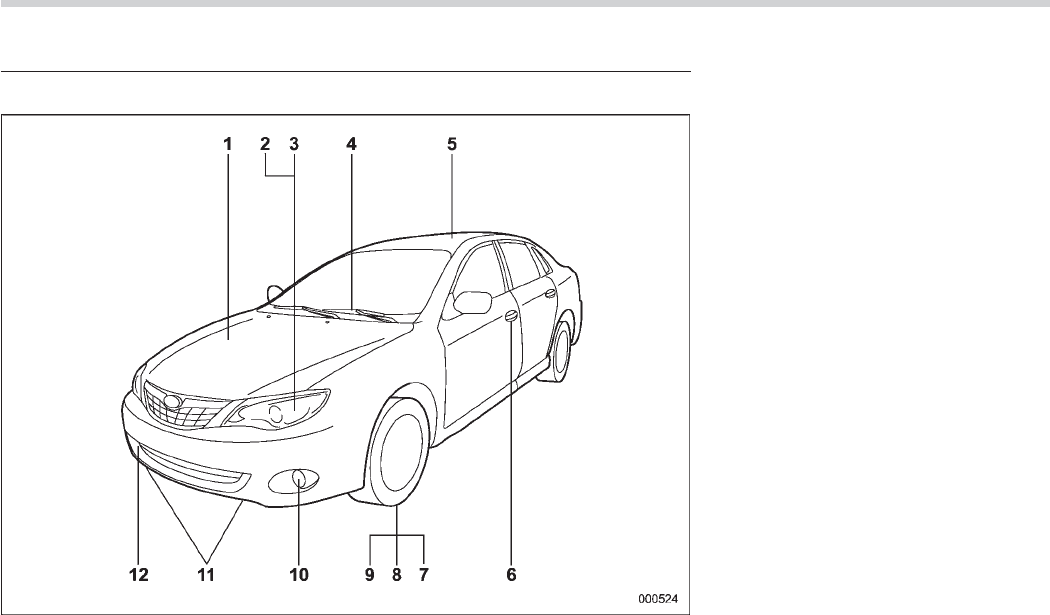 1
2
3
4
5
12
11
10
9
8
7
6
000524