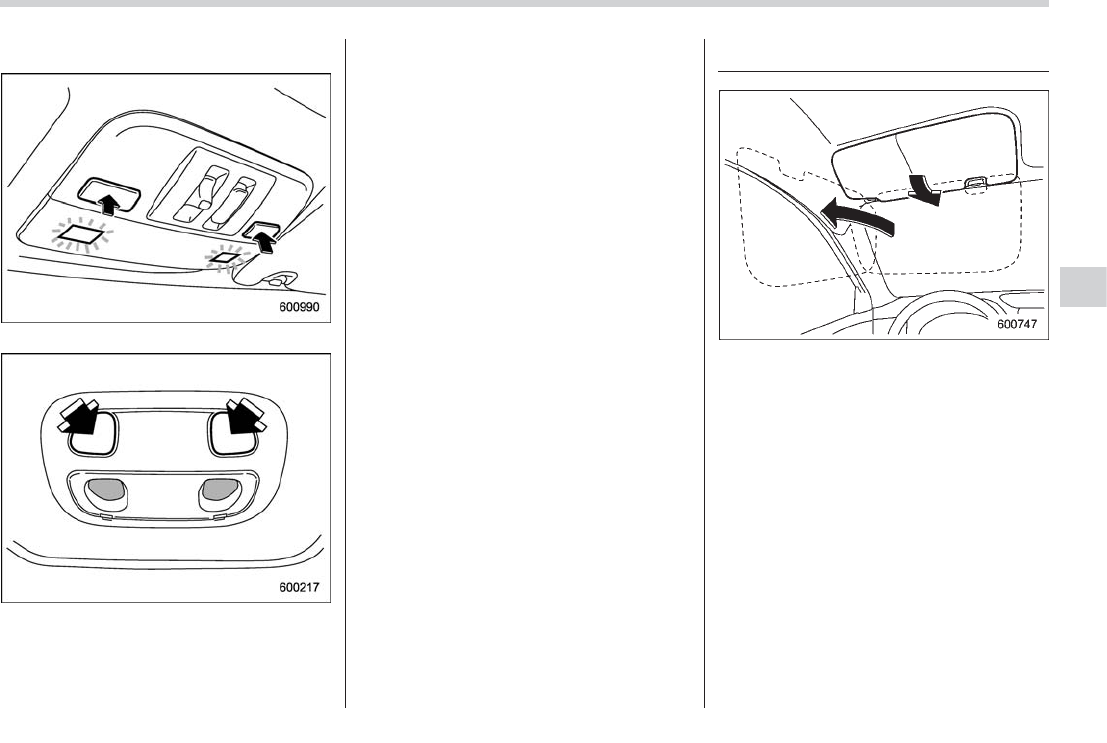 600990

600217

600747