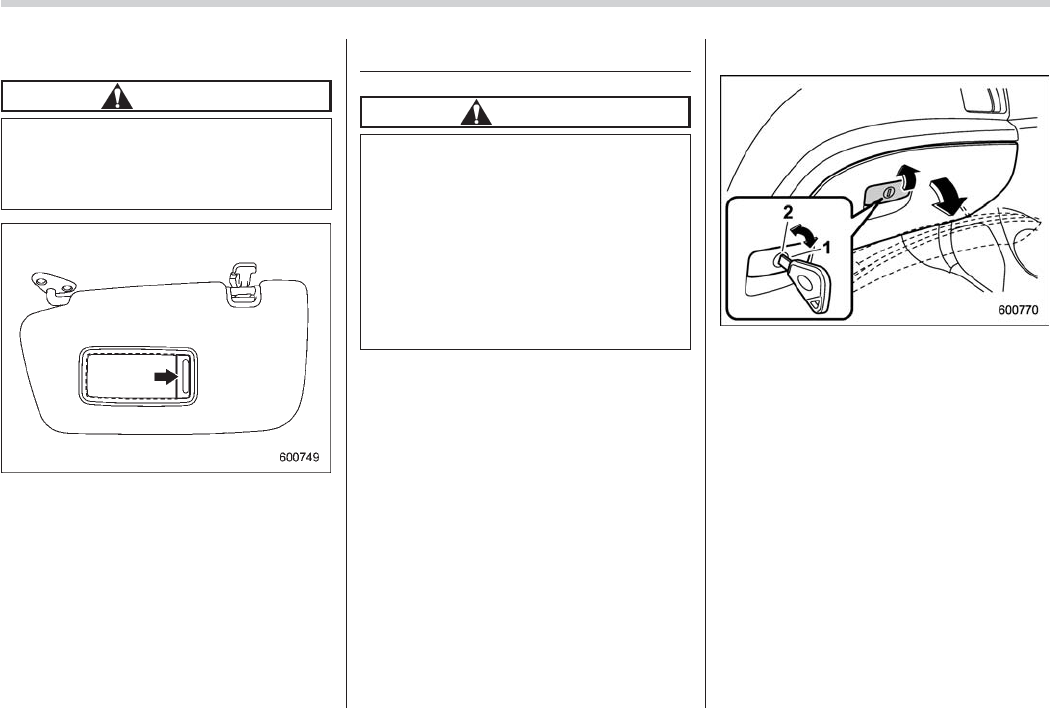 600749

2

1

600770