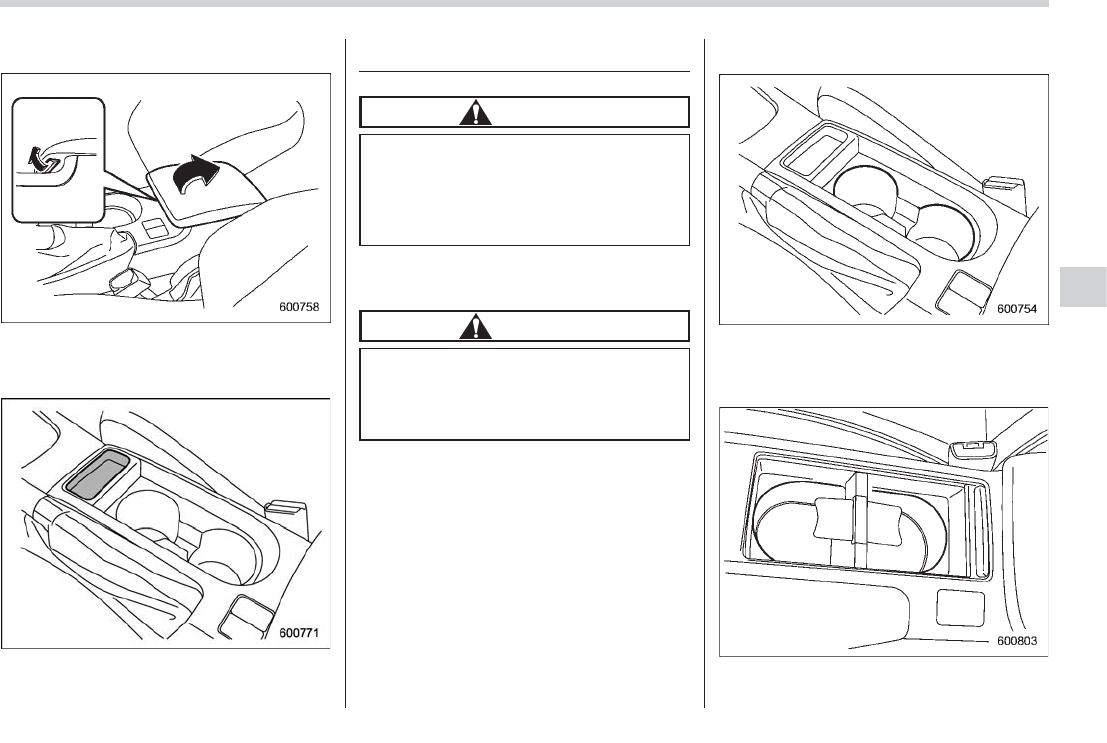 600758

600771

600754

600803