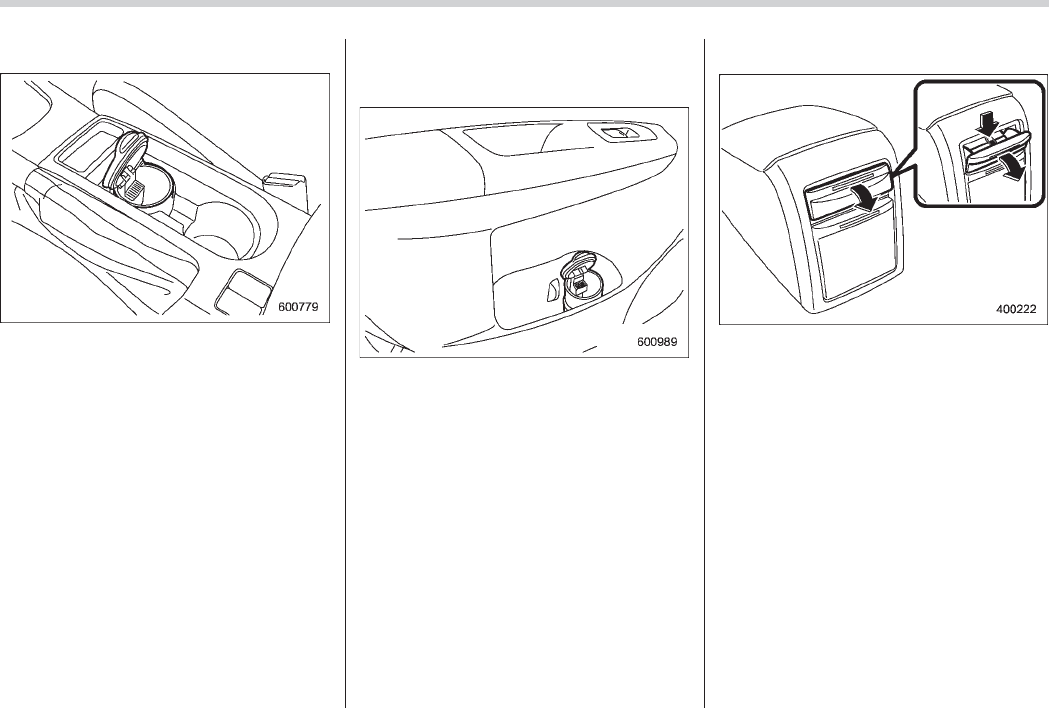 600779

600989

400222