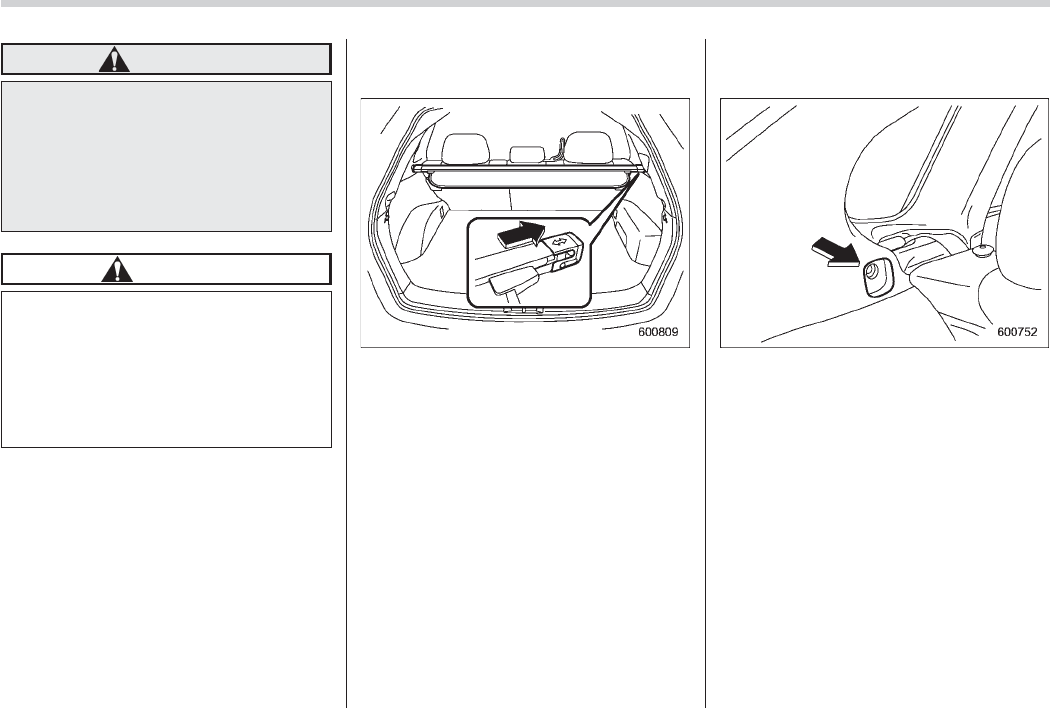 600809

600752