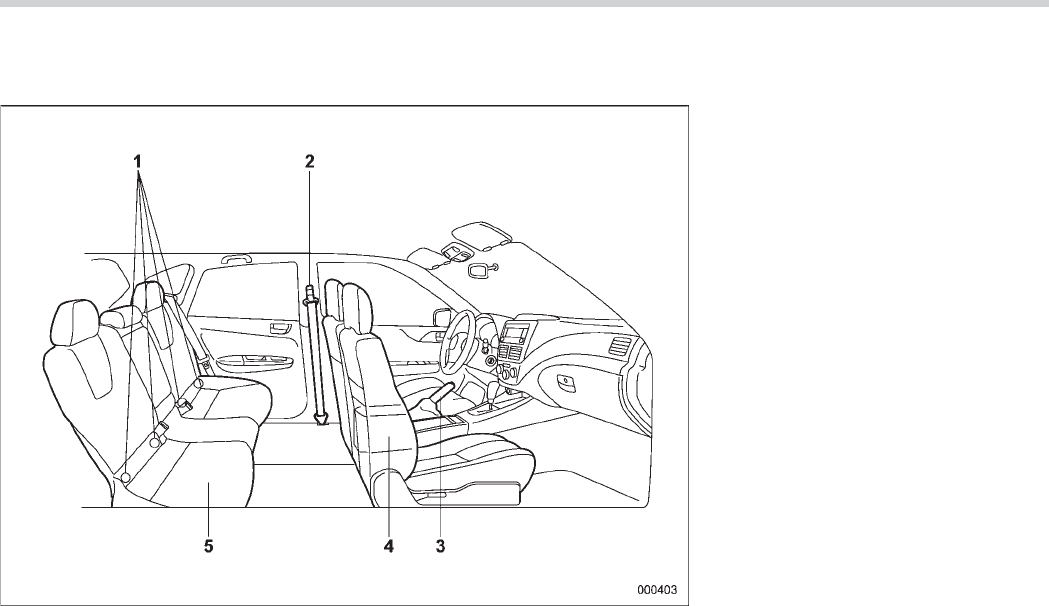 1
2
5
4
3
000403