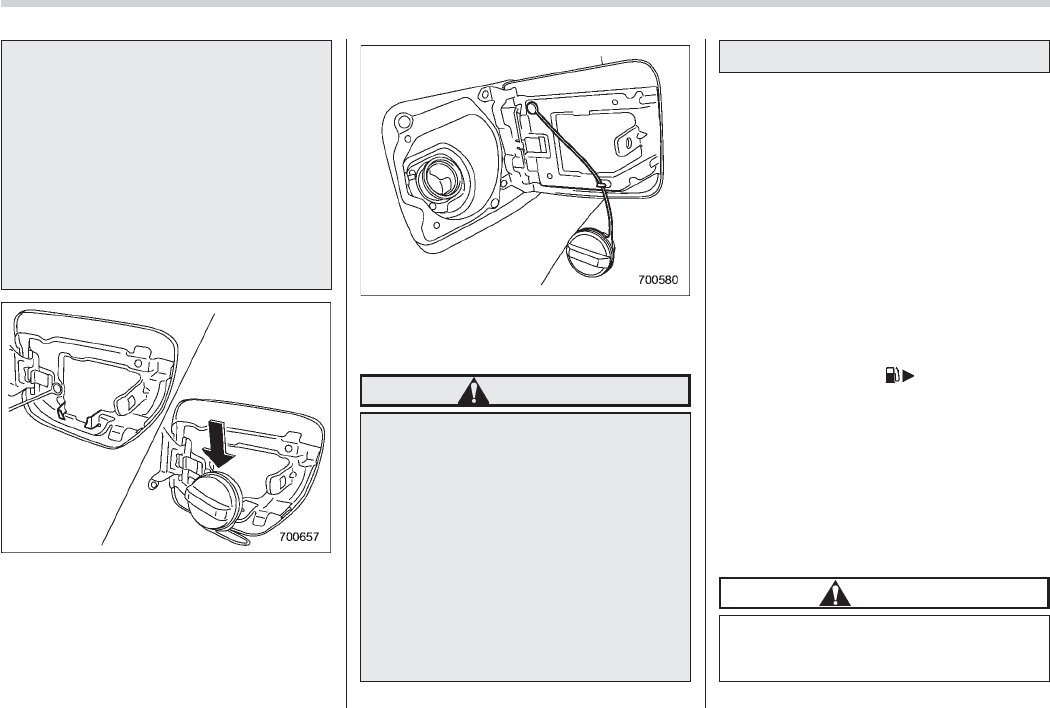 700657

700580