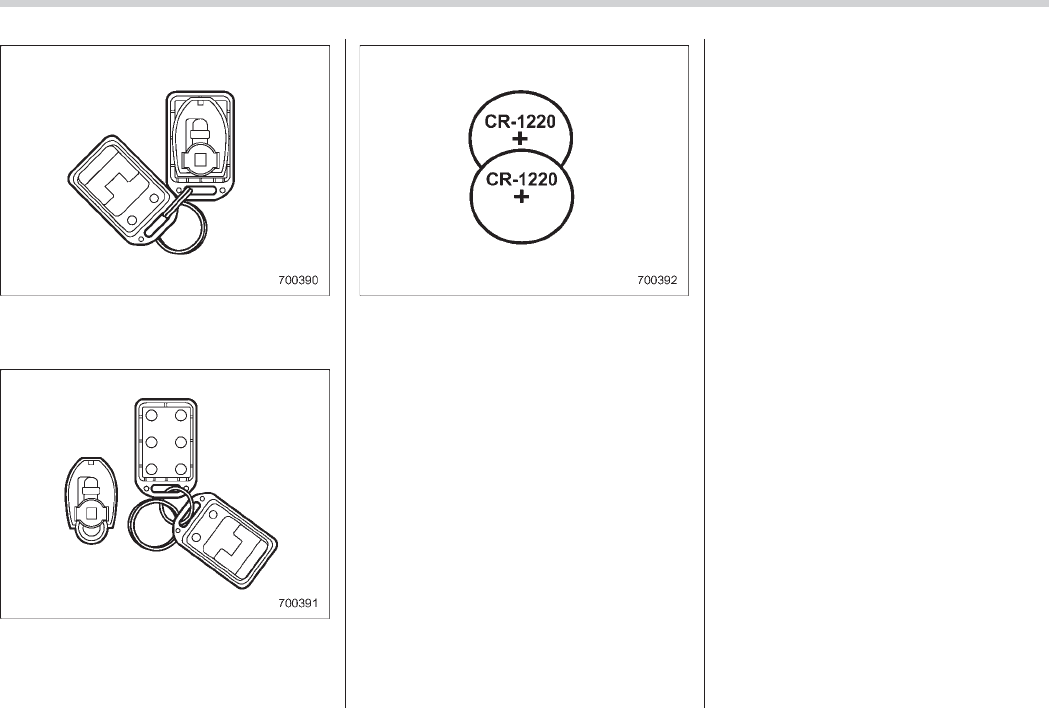 700390

700391

CR-1220
+
CR-1220
+

700392