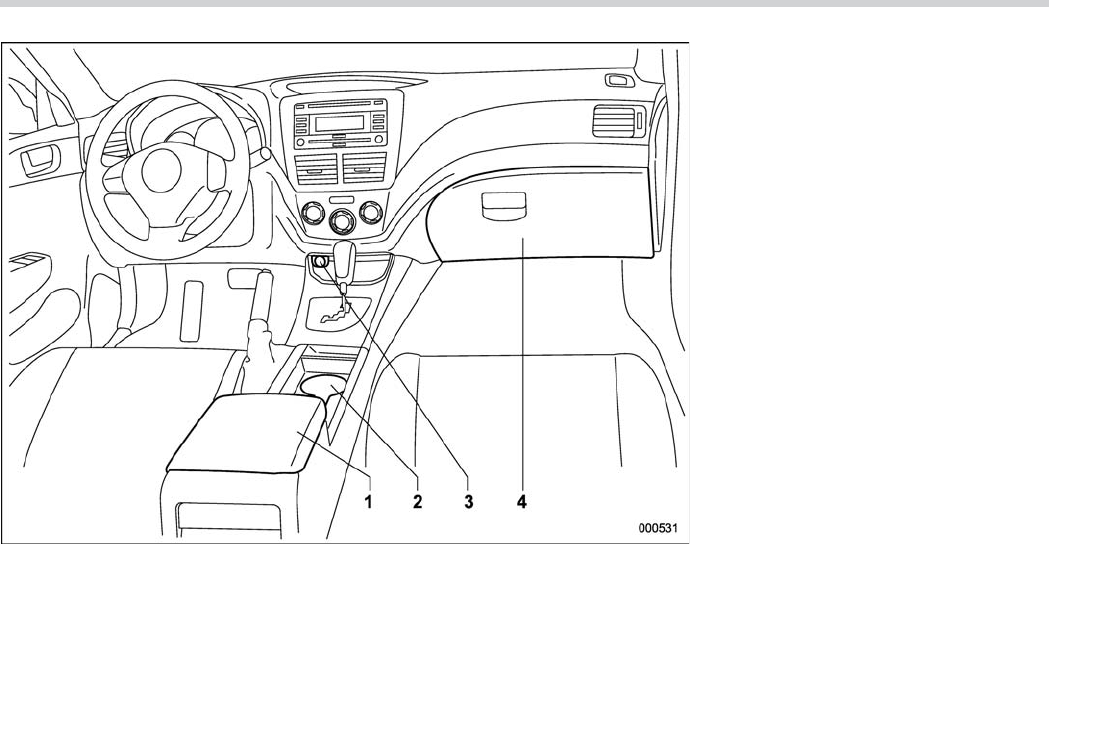 1 2 3 4

000531