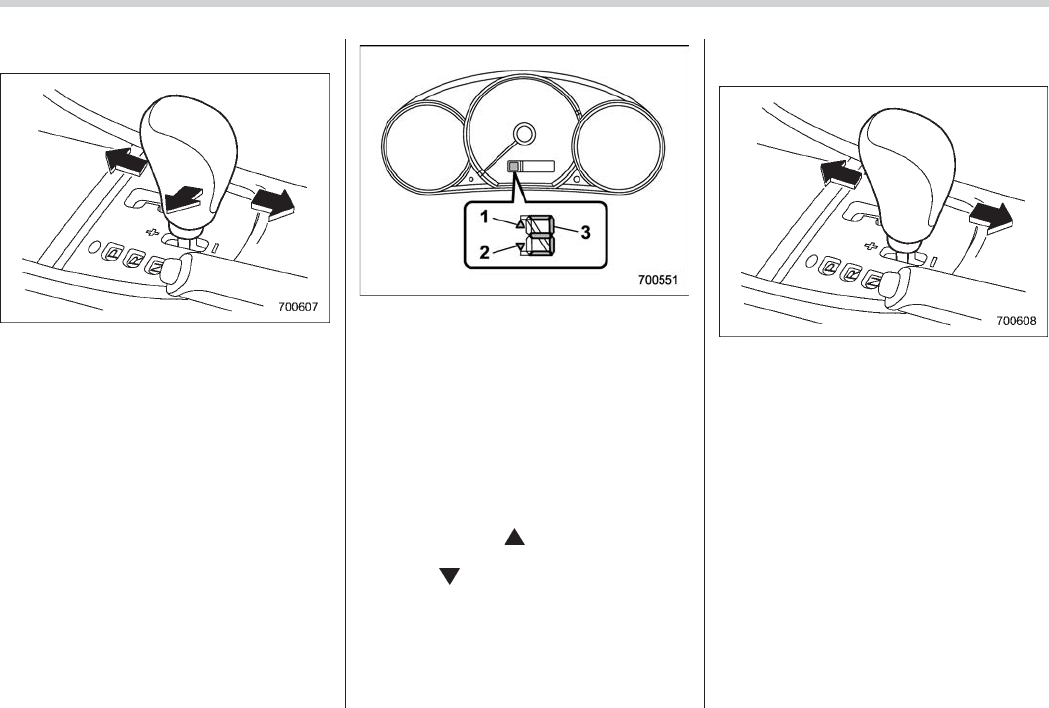 700607

1
2
3
700551

700608