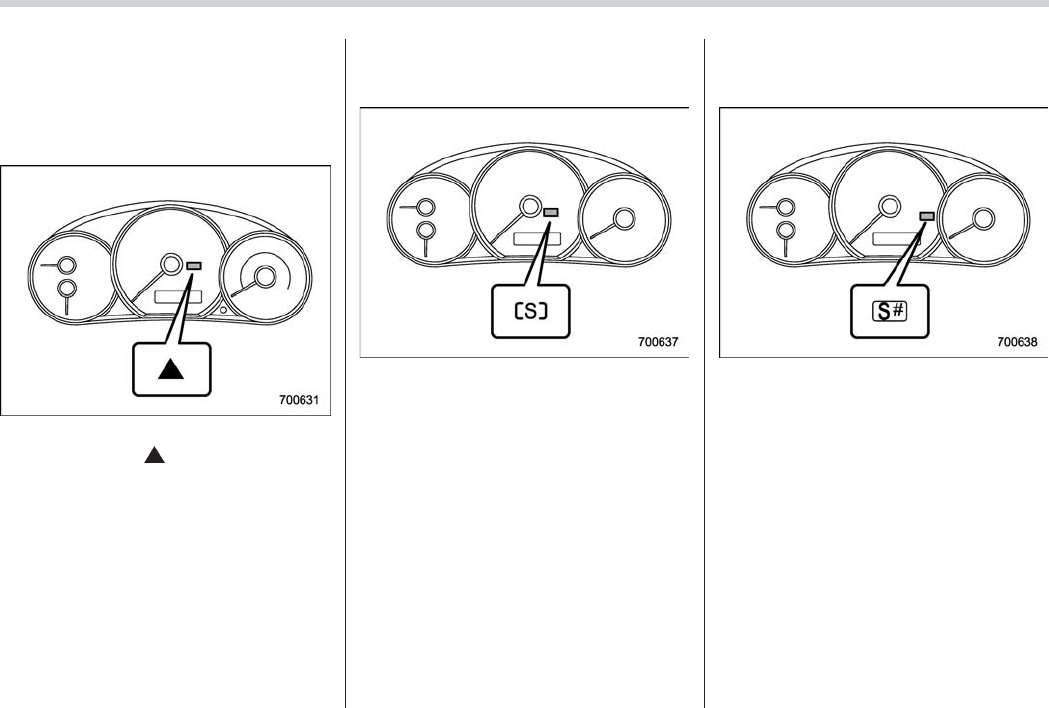 ▲

700631

▲

[S]

700637

S#

700638