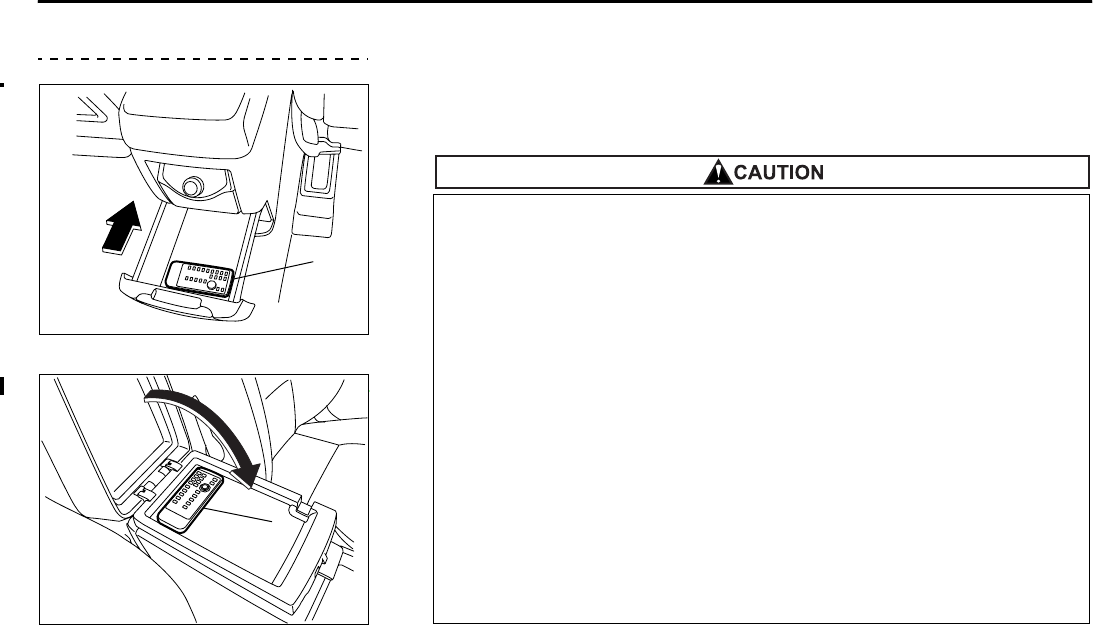 CAUTION