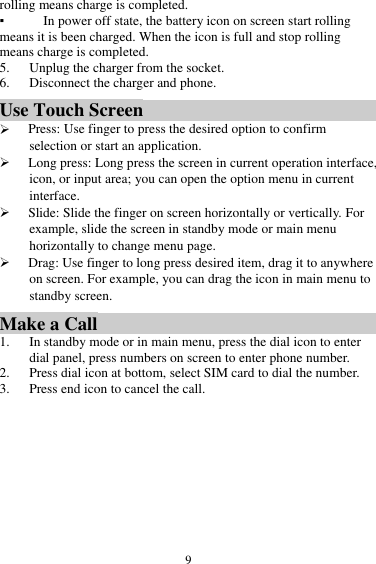 rolling means charge is completed.

▪ In power off state, the battery icon on screen start rolling means it is been charged. When the icon is full and stop rolling means charge is completed.

5. Unplug the charger from the socket.
6. Disconnect the charger and phone.

Use Touch Screen

➢ Press: Use finger to press the desired option to confirm selection or start an application.
➢ Long press: Long press the screen in current operation interface, icon, or input area; you can open the option menu in current interface.
➢ Slide: Slide the finger on screen horizontally or vertically. For example, slide the screen in standby mode or main menu horizontally to change menu page.
➢ Drag: Use finger to long press desired item, drag it to anywhere on screen. For example, you can drag the icon in main menu to standby screen.

Make a Call

1. In standby mode or in main menu, press the dial icon to enter dial panel, press numbers on screen to enter phone number.
2. Press dial icon at bottom, select SIM card to dial the number.
3. Press end icon to cancel the call.

9