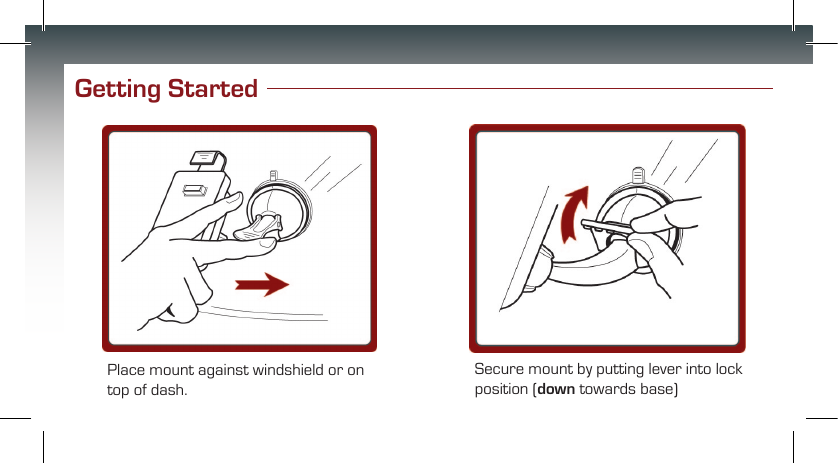 Getting Started

Place mount against windshield or on top of dash.

Secure mount by putting lever into lock position (down towards base)