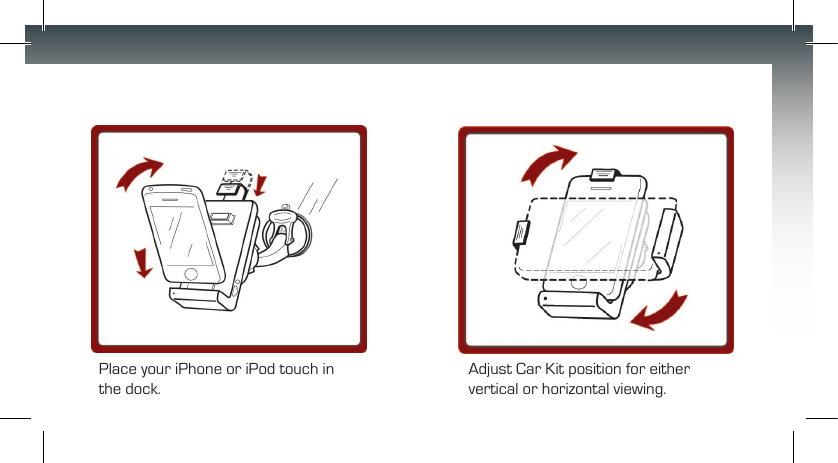 Place your iPhone or iPod touch in the dock.

Adjust Car Kit position for either vertical or horizontal viewing.