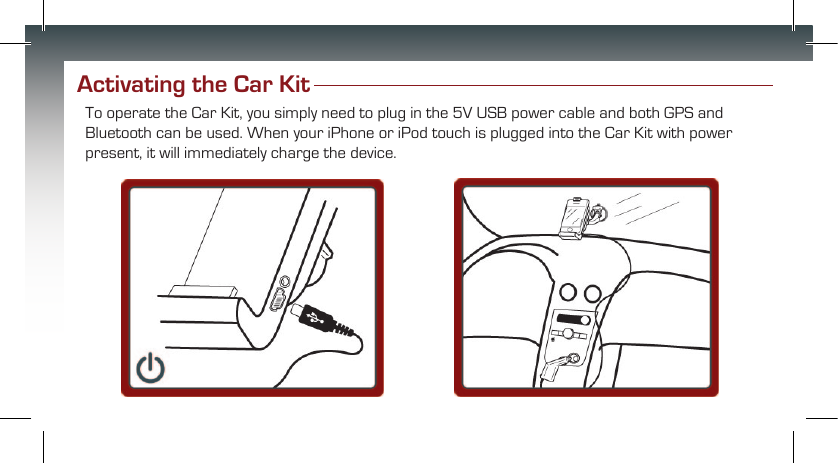 Activating the Car Kit

To operate the Car Kit, you simply need to plug in the 5V USB power cable and both GPS and Bluetooth can be used. When your iPhone or iPod touch is plugged into the Car Kit with power present, it will immediately charge the device.