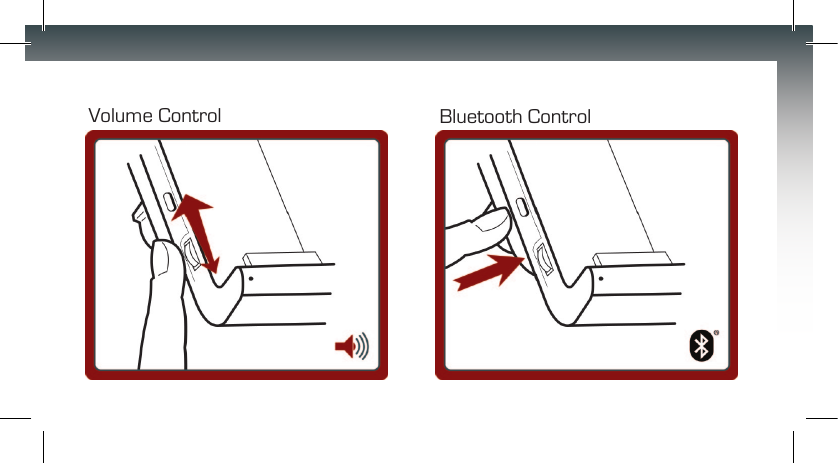 Volume Control

Bluetooth Control