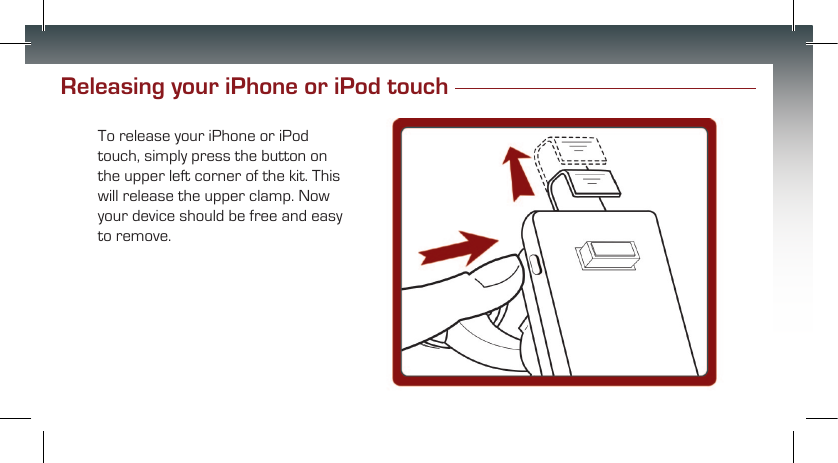 Releasing your iPhone or iPod touch

To release your iPhone or iPod touch, simply press the button on the upper left corner of the kit. This will release the upper clamp. Now your device should be free and easy to remove.