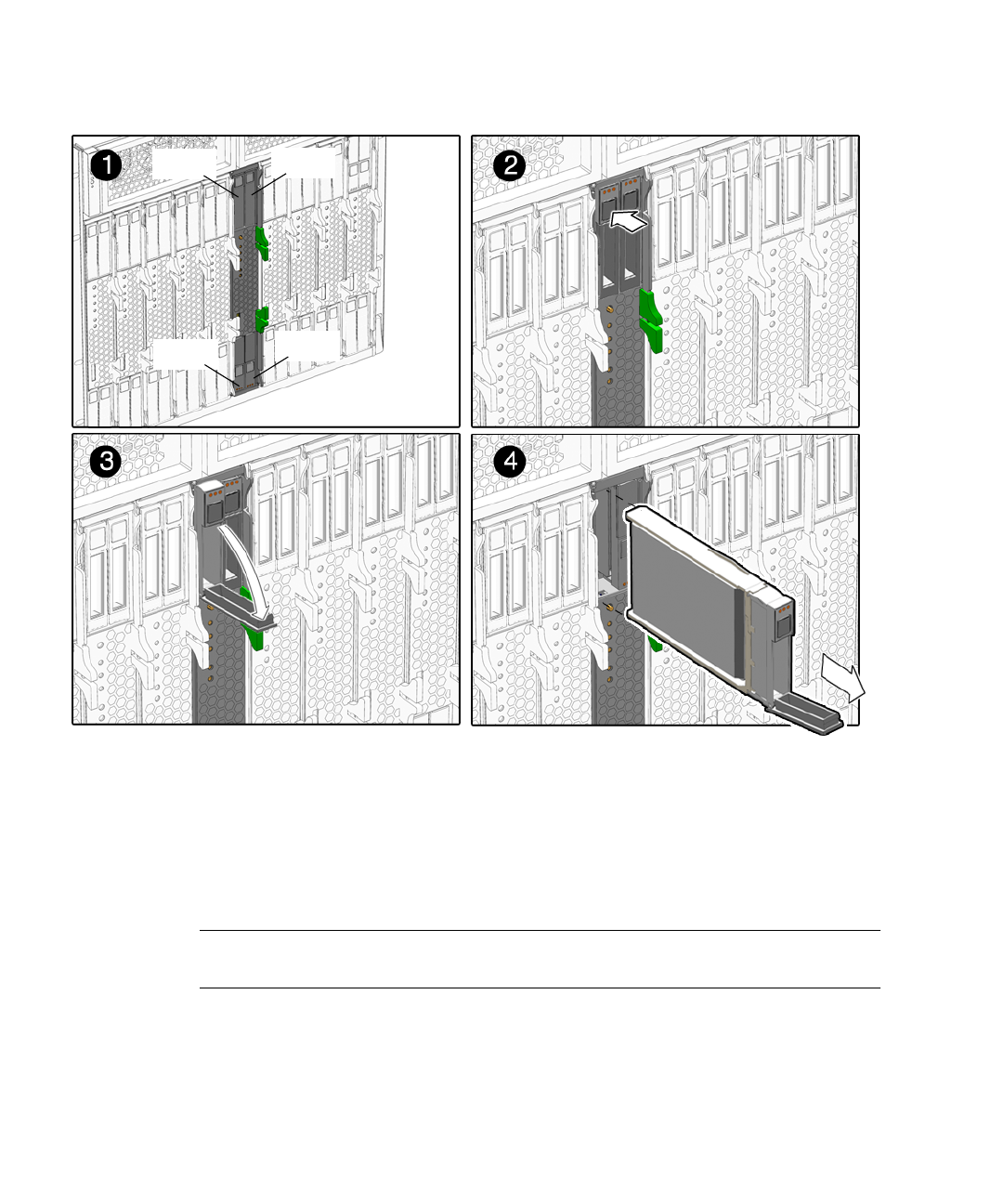 1

2

3

4