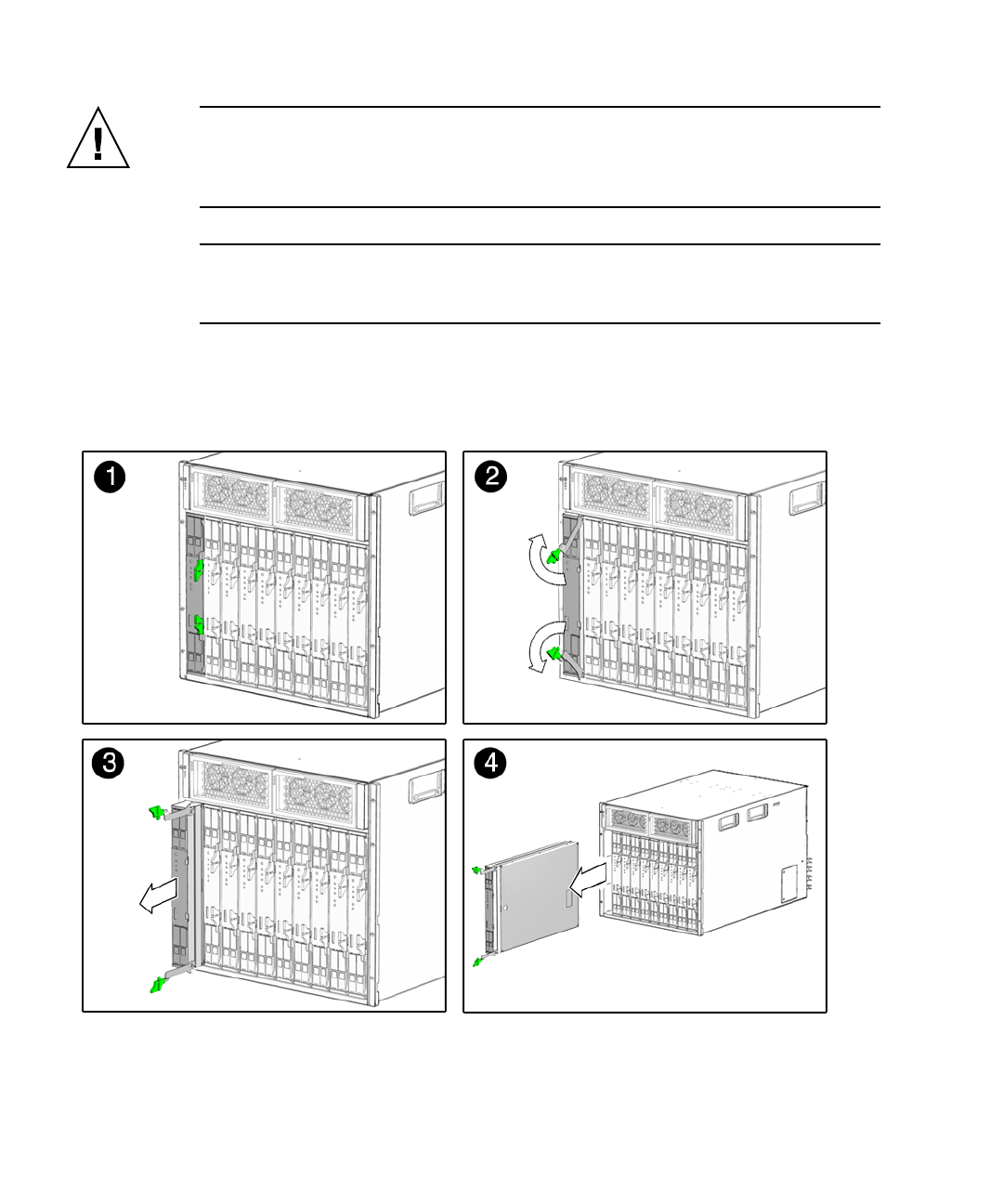 1

2

3

4