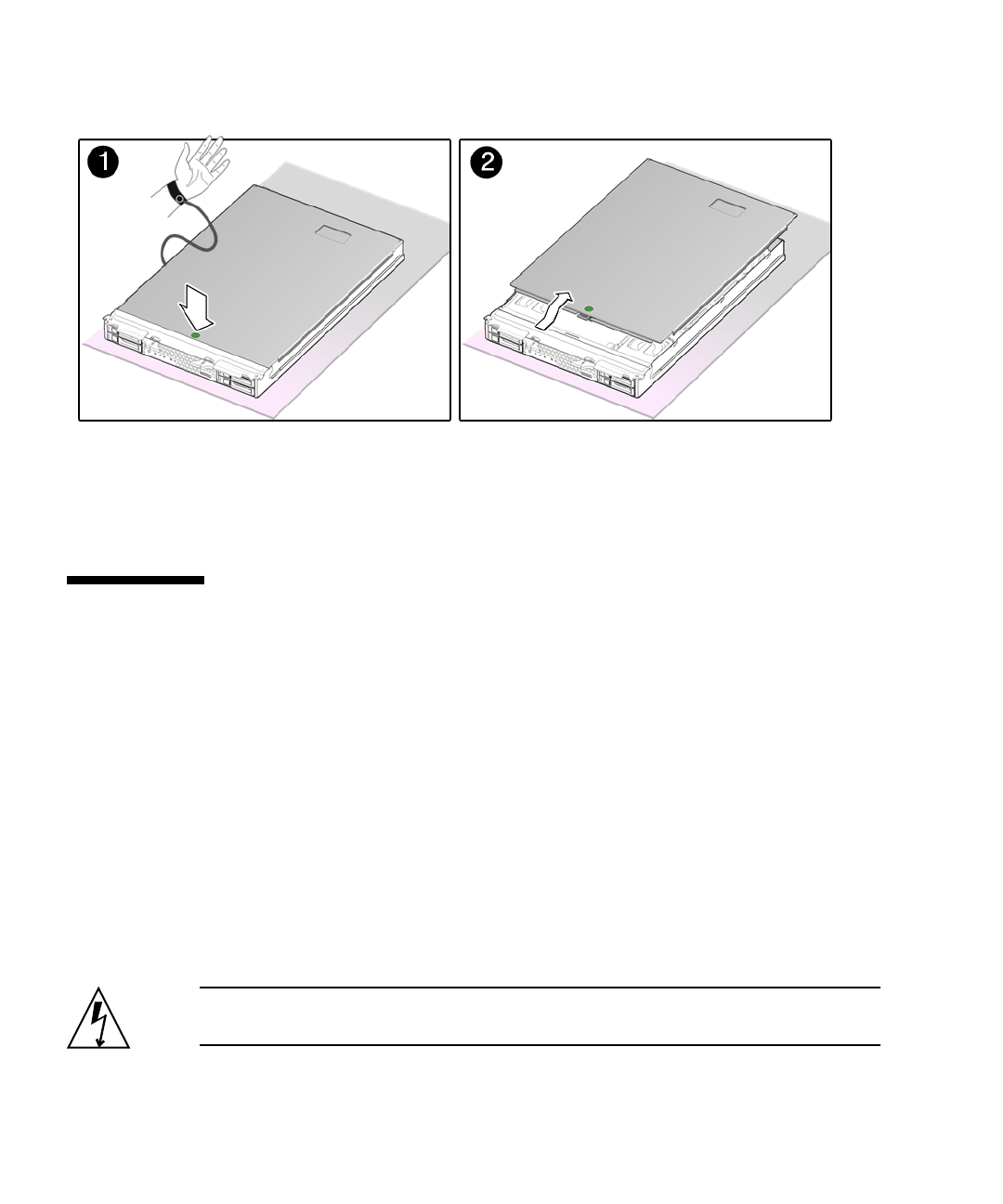 1

2