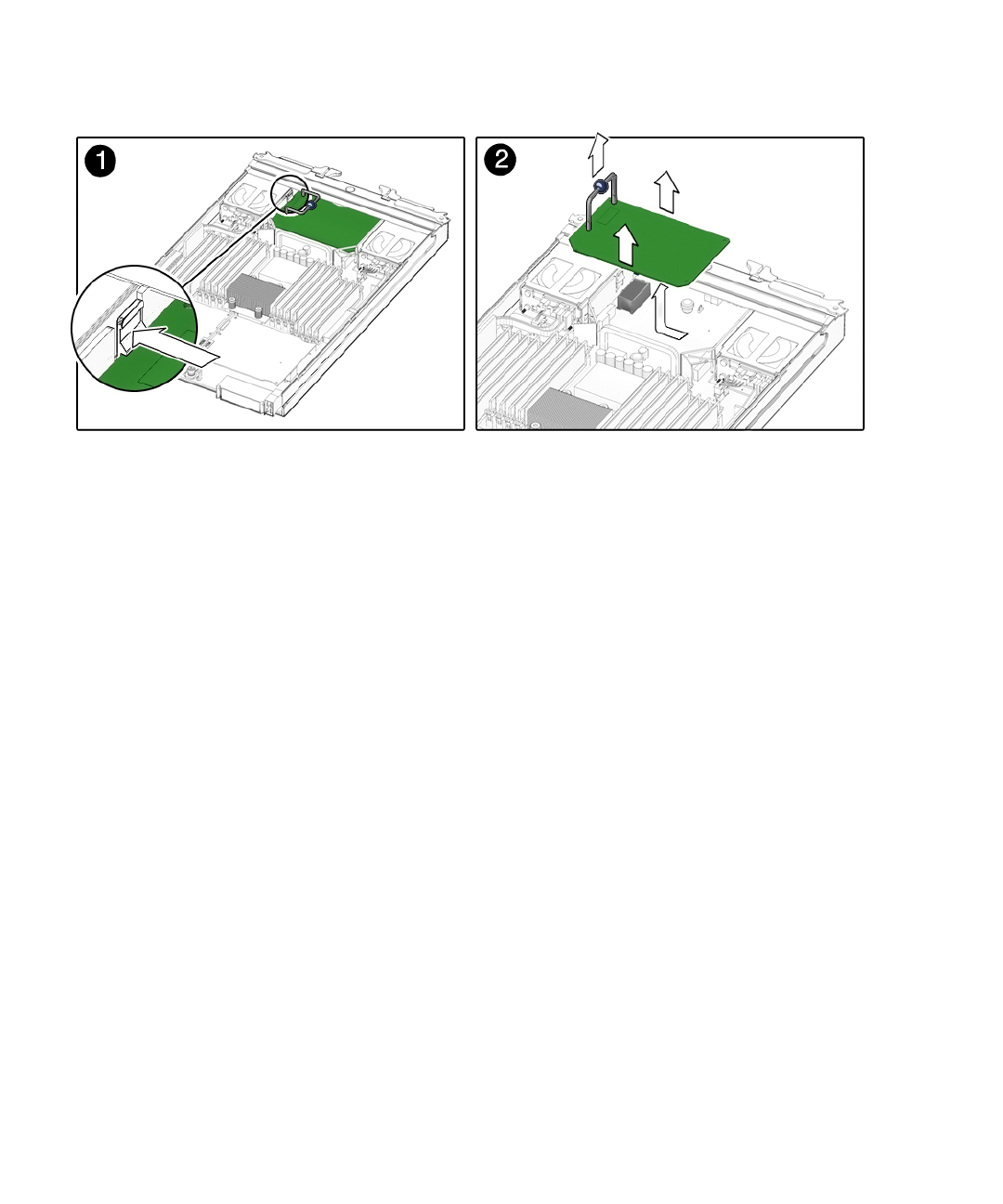 1

2