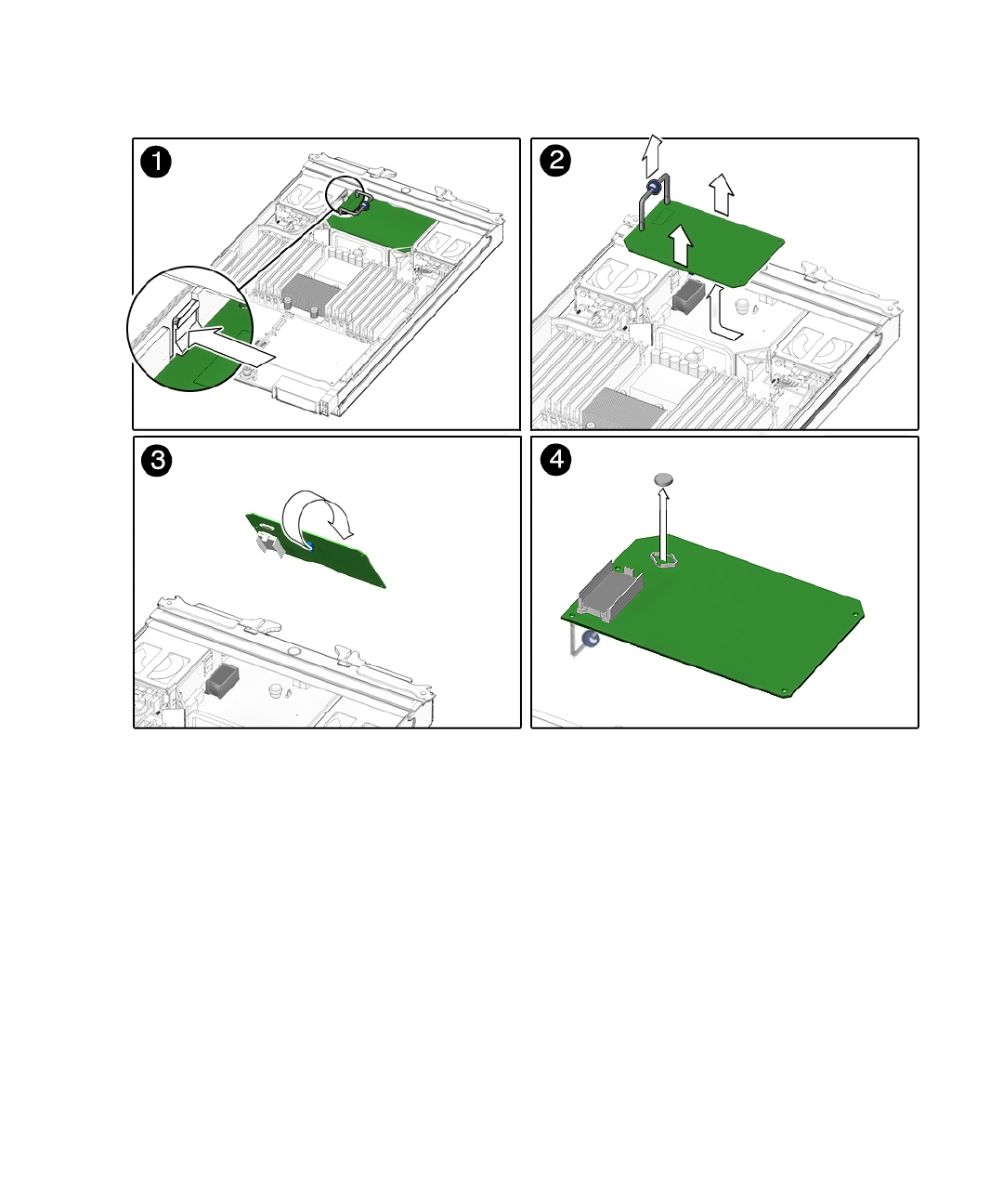 1
2
3
4