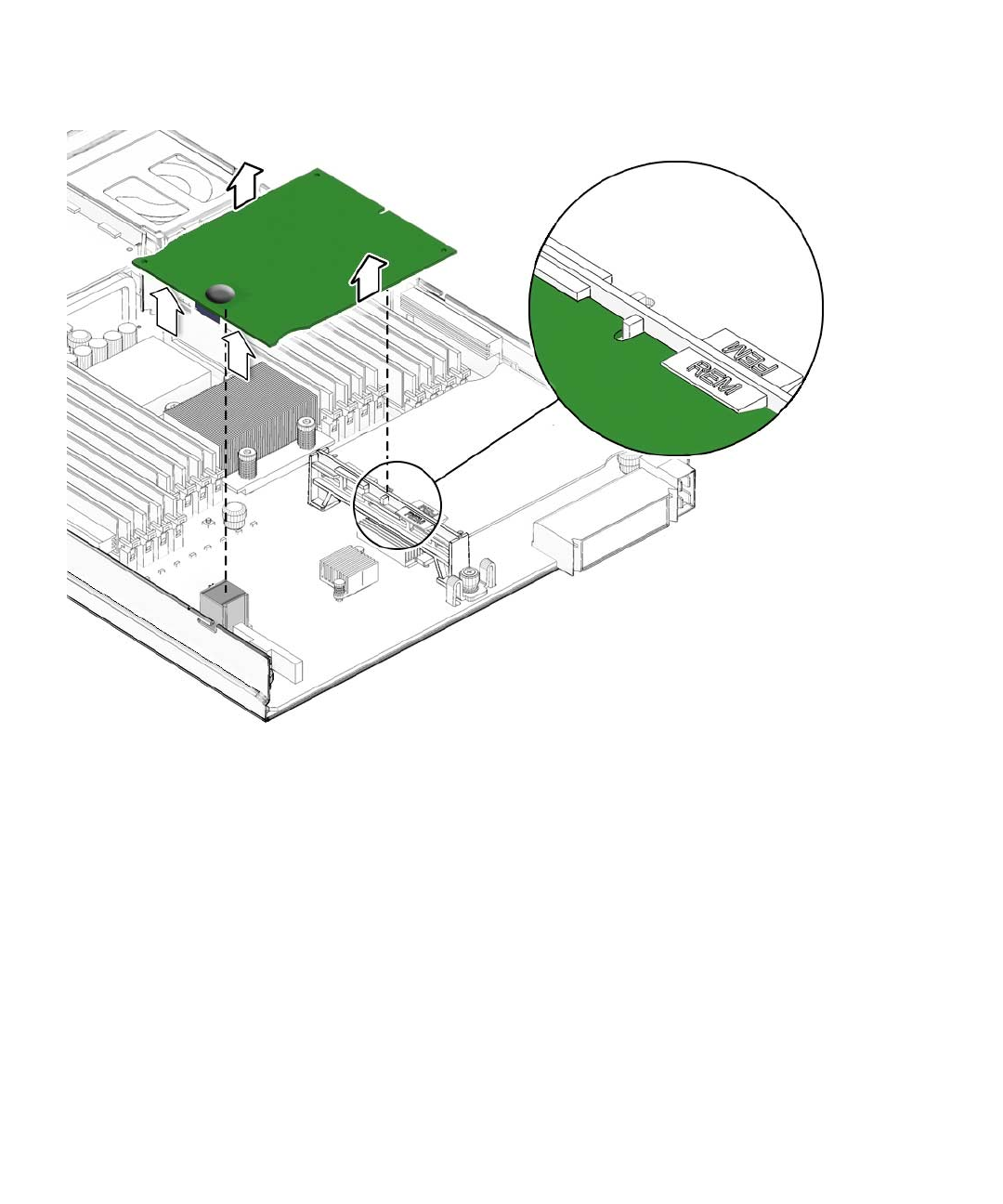 FEM
REM