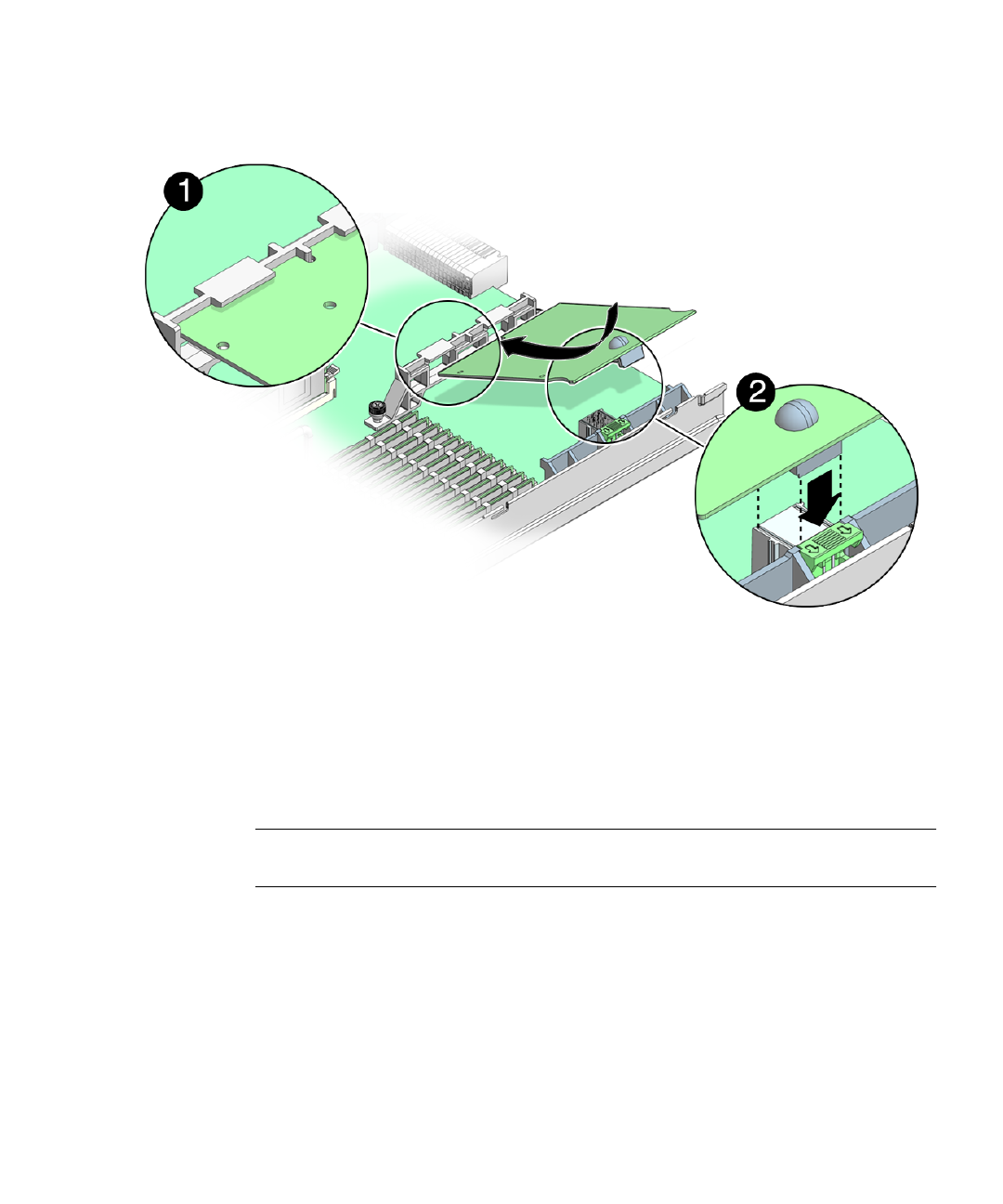 1

2