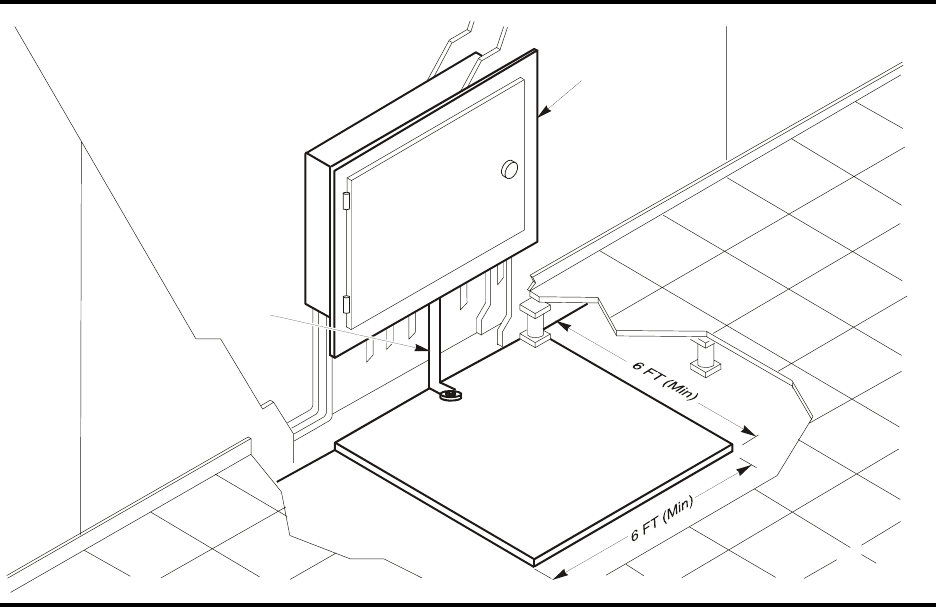 6 FT (Min)

6 FT (Min)