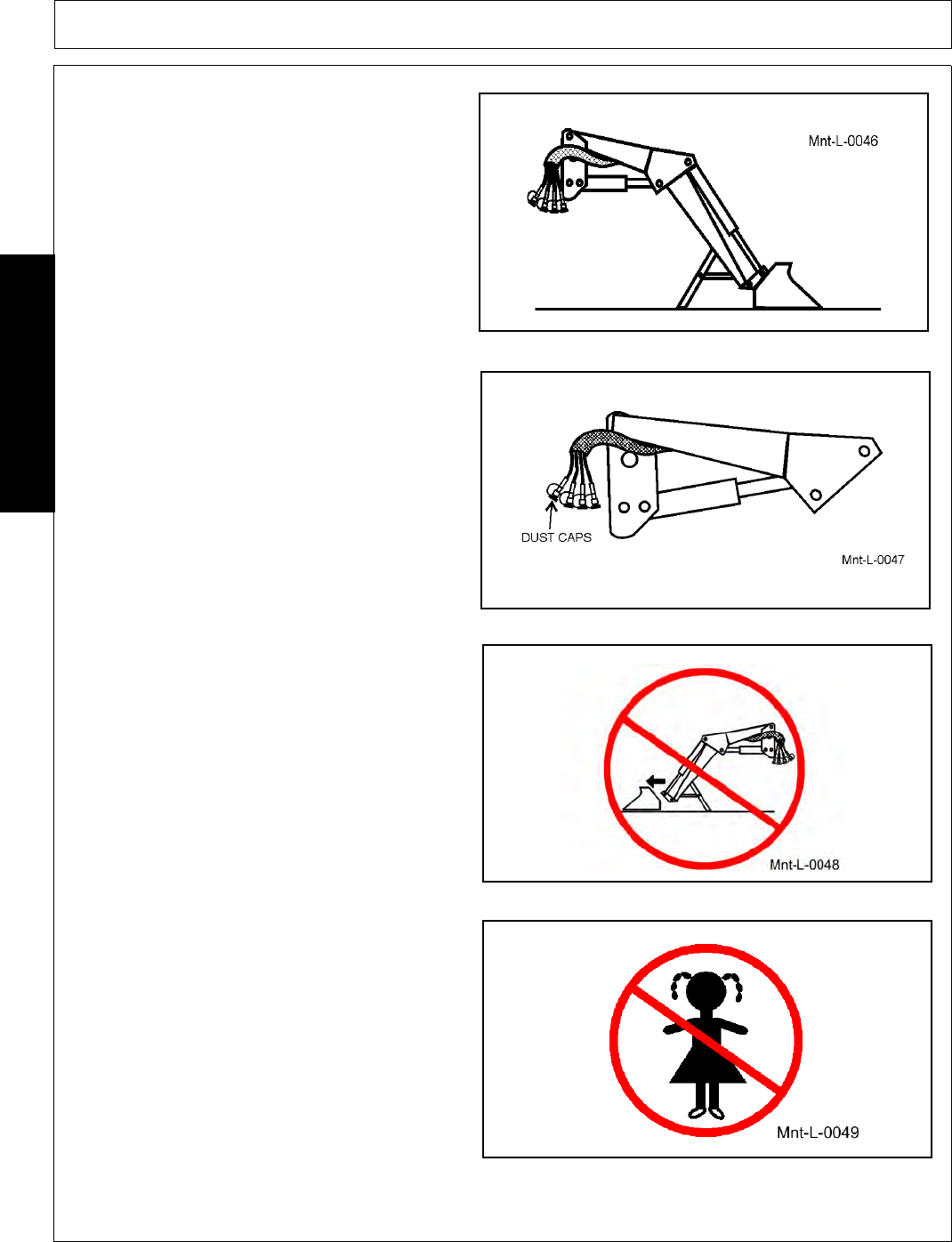 Mnt-L-0046

DUST CAPS

Mnt-L-0047

Mnt-L-0048

Mnt-L-0049