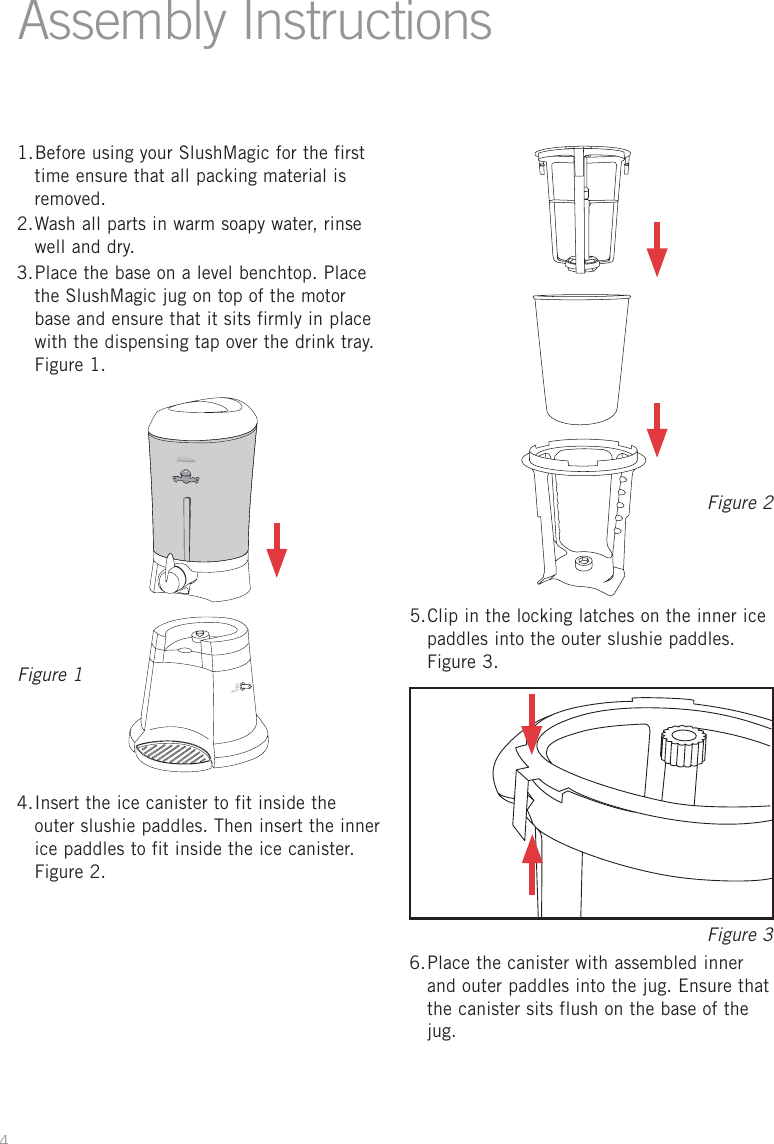 Assembly Instructions

1. Before using your SlushMagic for the first time ensure that all packing material is removed.

2. Wash all parts in warm soapy water, rinse well and dry.

3. Place the base on a level benchtop. Place the SlushMagic jug on top of the motor base and ensure that it sits firmly in place with the dispensing tap over the drink tray. Figure 1.

Figure 1

4. Insert the ice canister to fit inside the outer slushie paddles. Then insert the inner ice paddles to fit inside the ice canister. Figure 2.

Figure 2

5. Clip in the locking latches on the inner ice paddles into the outer slushie paddles. Figure 3.

Figure 3

6. Place the canister with assembled inner and outer paddles into the jug. Ensure that the canister sits flush on the base of the jug.

4