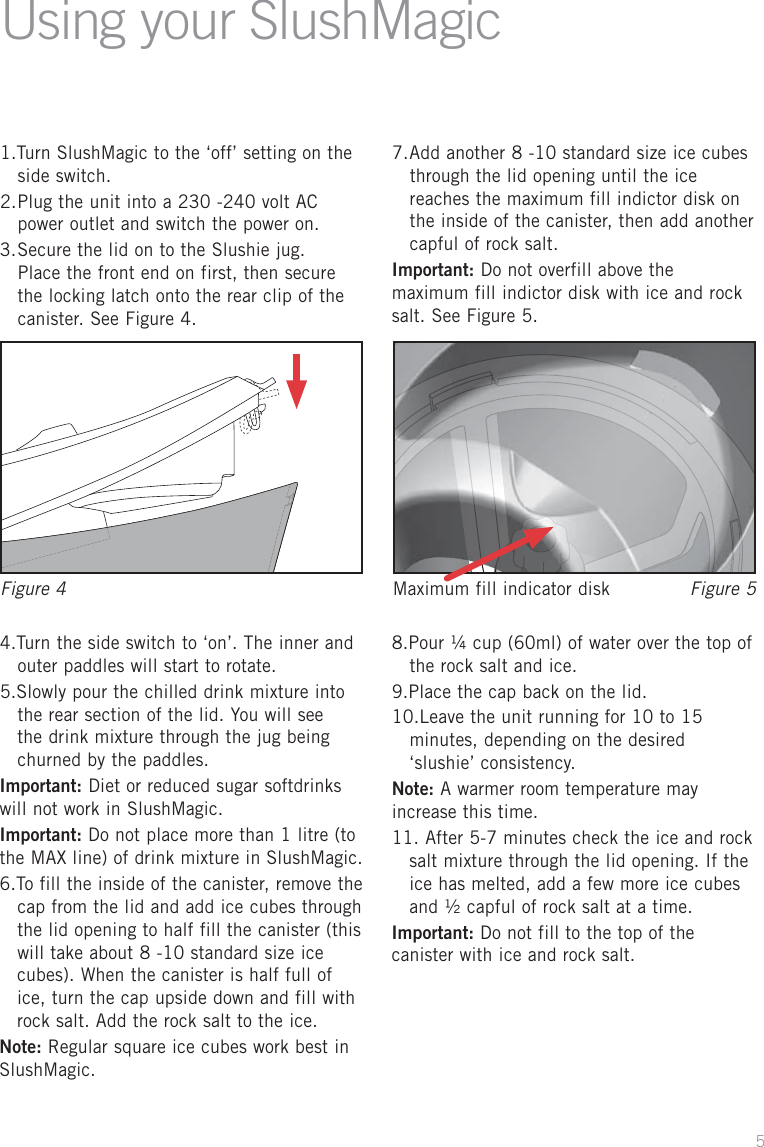 Using your SlushMagic

1.Turn SlushMagic to the ‘off’ setting on the side switch.
2.Plug the unit into a 230 -240 volt AC power outlet and switch the power on.
3.Secure the lid on to the Slushie jug. Place the front end on first, then secure the locking latch onto the rear clip of the canister. See Figure 4.

Figure 4

4.Turn the side switch to ‘on’. The inner and outer paddles will start to rotate.
5.Slowly pour the chilled drink mixture into the rear section of the lid. You will see the drink mixture through the jug being churned by the paddles.

Important: Diet or reduced sugar softdrinks will not work in SlushMagic.

Important: Do not place more than 1 litre (to the MAX line) of drink mixture in SlushMagic.

6.To fill the inside of the canister, remove the cap from the lid and add ice cubes through the lid opening to half fill the canister (this will take about 8 -10 standard size ice cubes). When the canister is half full of ice, turn the cap upside down and fill with rock salt. Add the rock salt to the ice.

Note: Regular square ice cubes work best in SlushMagic.

7.Add another 8 -10 standard size ice cubes through the lid opening until the ice reaches the maximum fill indictor disk on the inside of the canister, then add another capful of rock salt.

Important: Do not overfill above the maximum fill indictor disk with ice and rock salt. See Figure 5.

Maximum fill indicator disk Figure 5

8.Pour ¼ cup (60ml) of water over the top of the rock salt and ice.
9.Place the cap back on the lid.
10.Leave the unit running for 10 to 15 minutes, depending on the desired ‘slushie’ consistency.

Note: A warmer room temperature may increase this time.

11. After 5-7 minutes check the ice and rock salt mixture through the lid opening. If the ice has melted, add a few more ice cubes and ½ capful of rock salt at a time.

Important: Do not fill to the top of the canister with ice and rock salt.

5