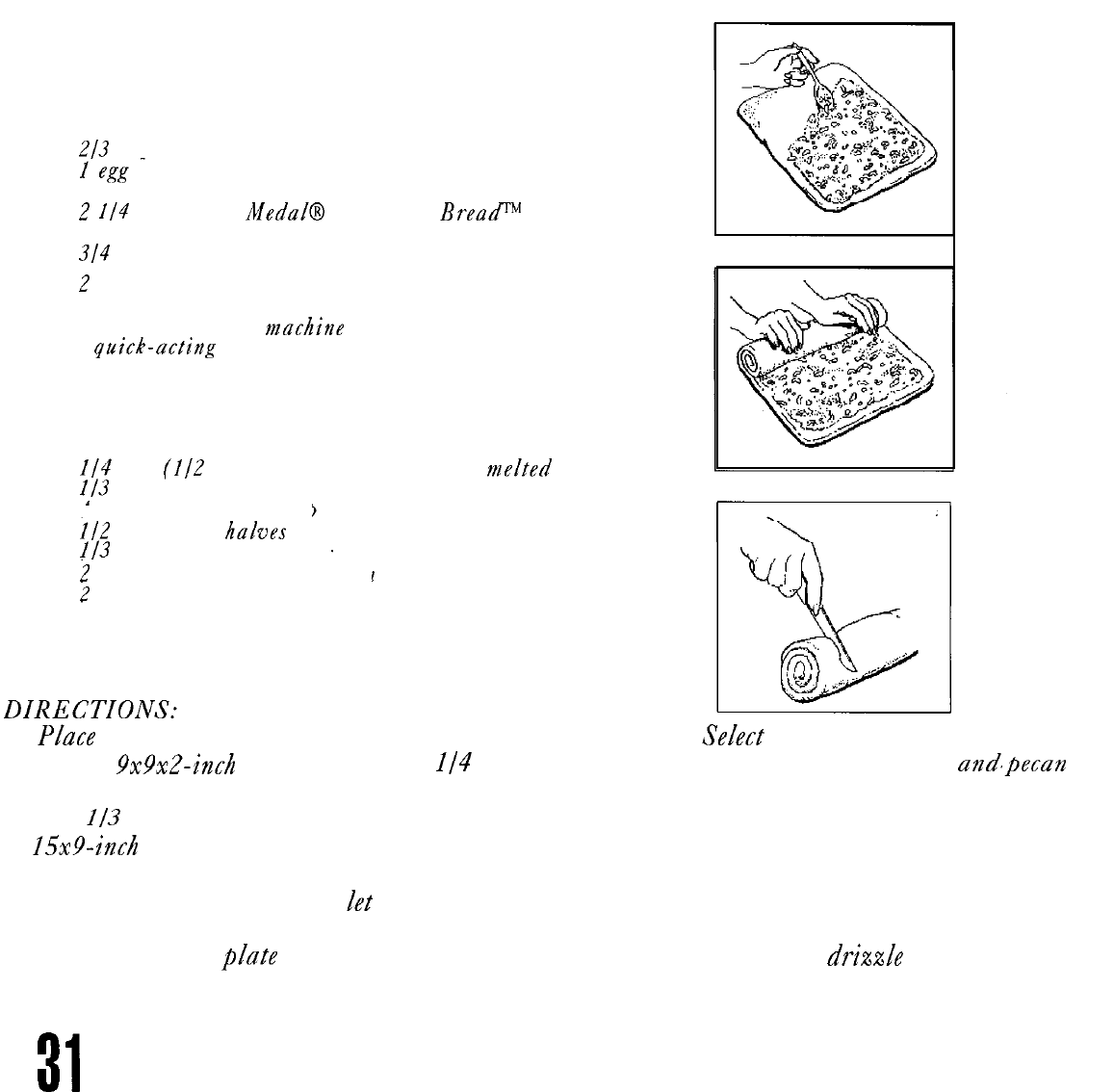 2/3
1 egg

2 1/4 Medal® Bread™

3/4

2

machine
quick-acting

1/4 (1/2 melted
1/3

1/2 halves
1/3
2
2

DIRECTIONS:
Place Select
9x9x2-inch 1/4 and pecan

1/3
15x9-inch

let

plate drizzle

31