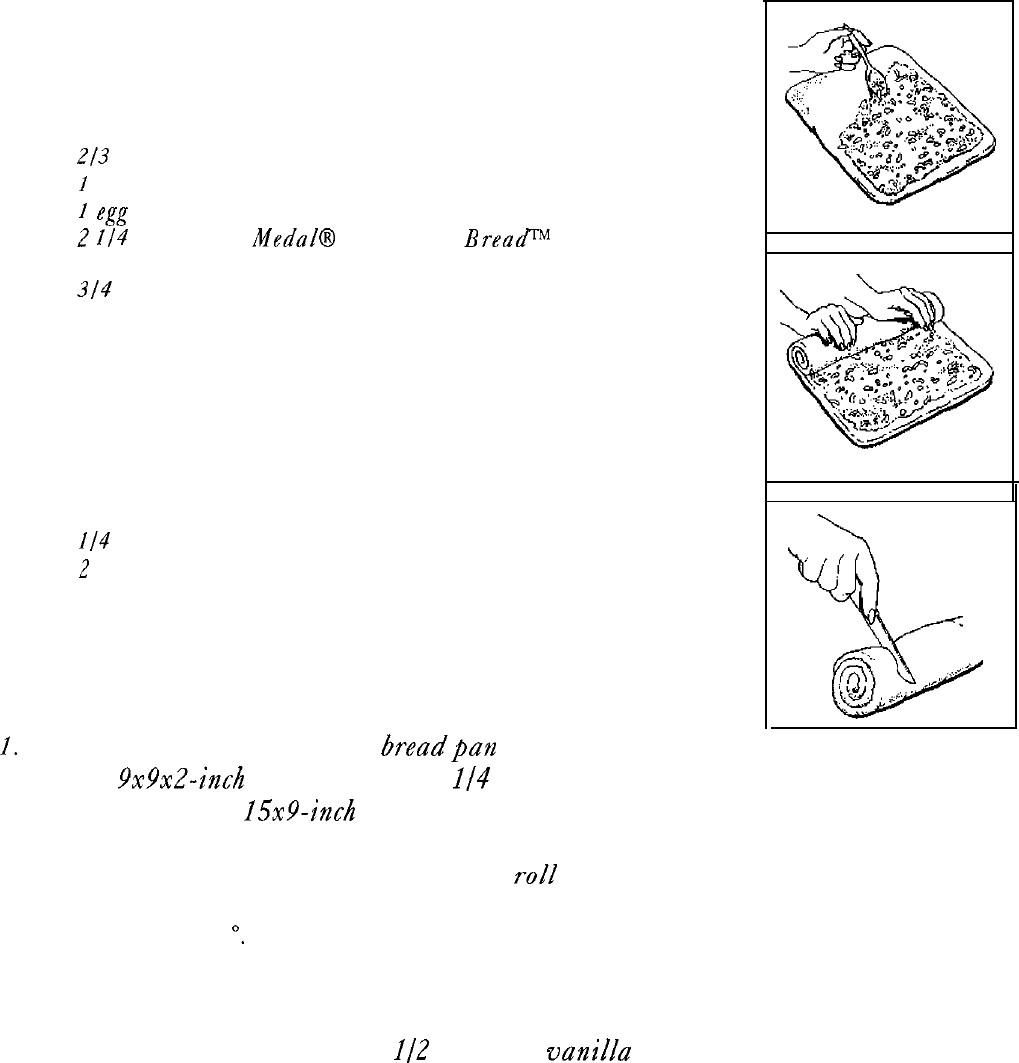 2/3

1

1 egg

2 1/4 Medal® Bread™

3/4

1/4

2

1. bread pan

9x9x2-inch 1/4

15x9-inch

roll

°.

1/2 vanilla