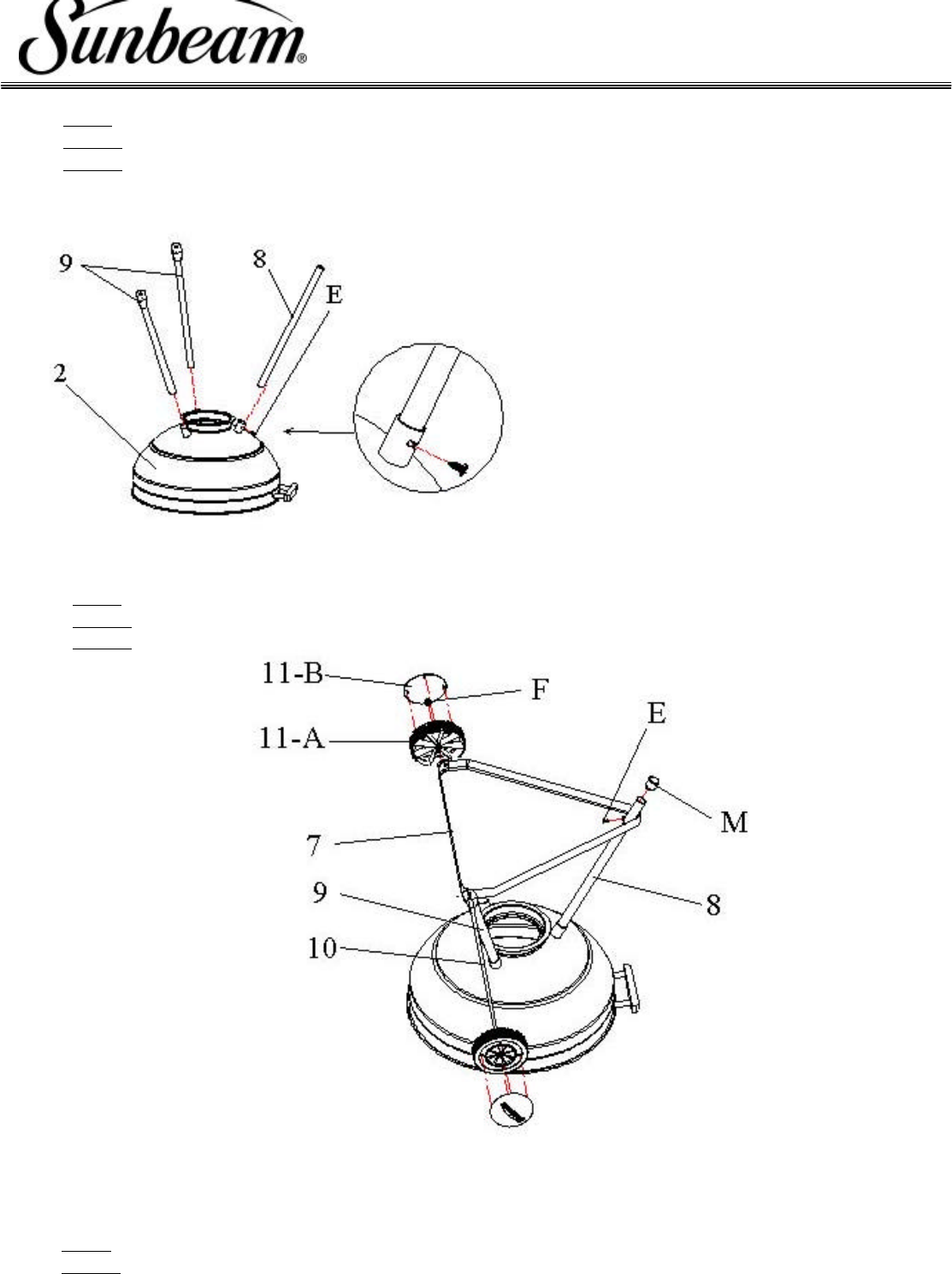 Sunbeam®

9
8
E
2

11-B
F
11-A
E
M
7
9
8
10