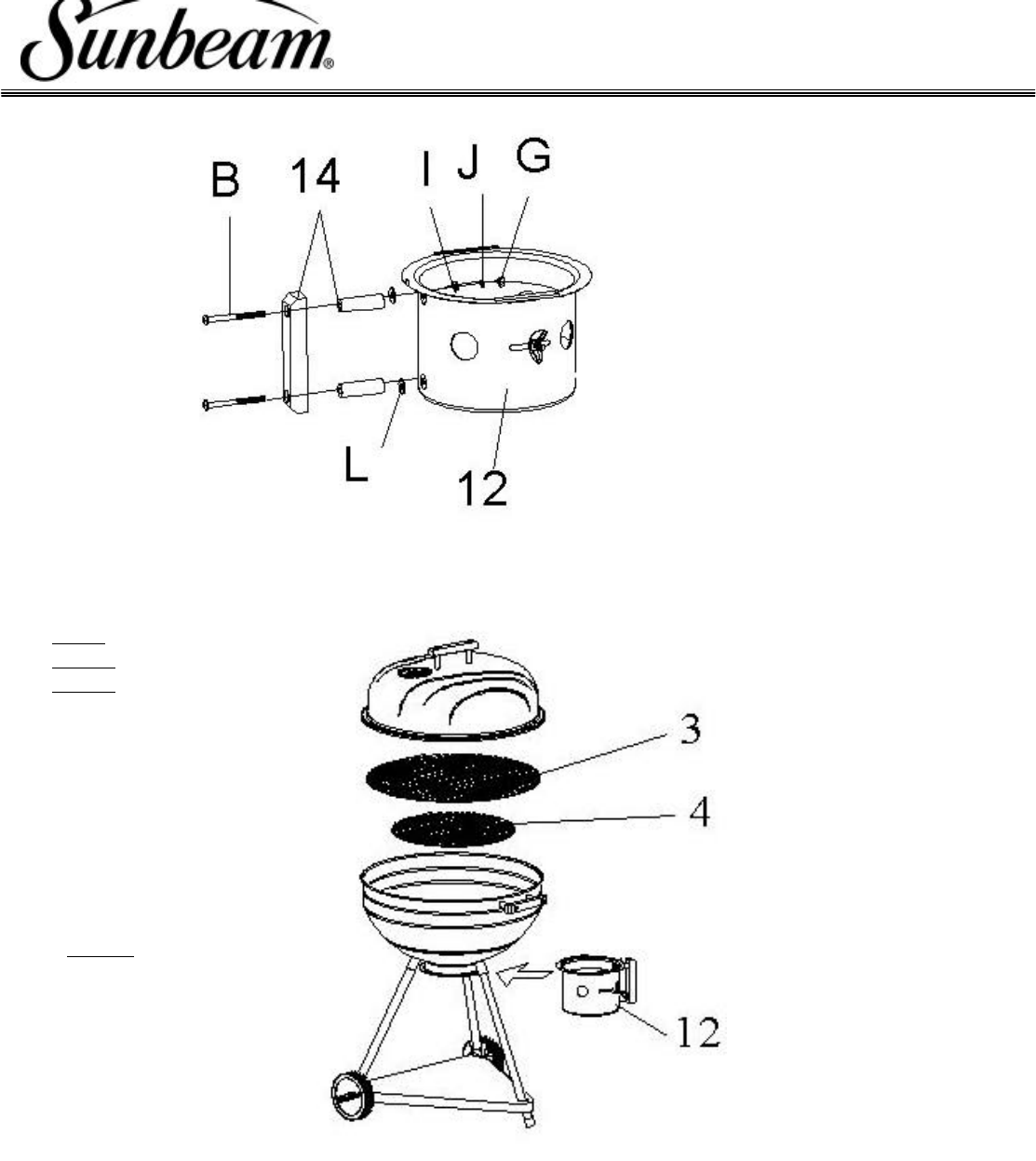 Sunbeam®

B
14
I
J
G
L
12

3
4
12