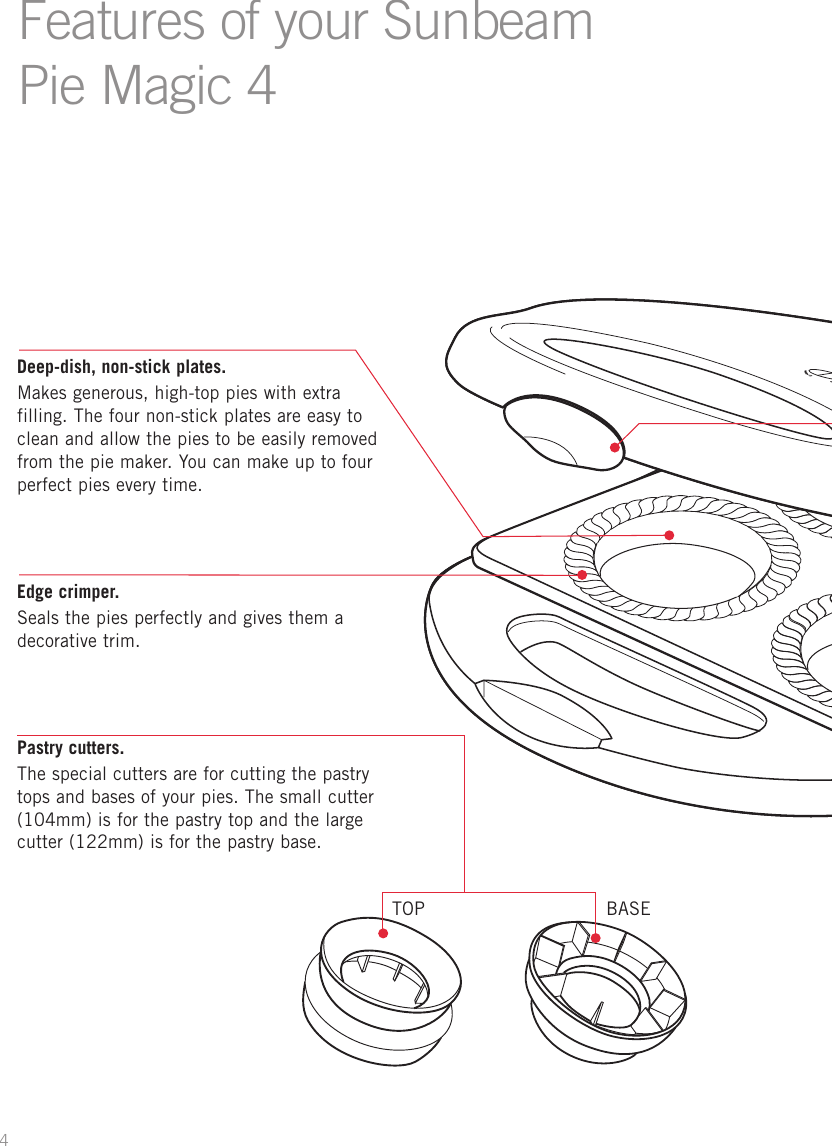 Features of your Sunbeam Pie Magic 4

Deep-dish, non-stick plates.

Makes generous, high-top pies with extra filling. The four non-stick plates are easy to clean and allow the pies to be easily removed from the pie maker. You can make up to four perfect pies every time.

Edge crimper.

Seals the pies perfectly and gives them a decorative trim.

Pastry cutters.

The special cutters are for cutting the pastry tops and bases of your pies. The small cutter (104mm) is for the pastry top and the large cutter (122mm) is for the pastry base.

TOP

BASE

4